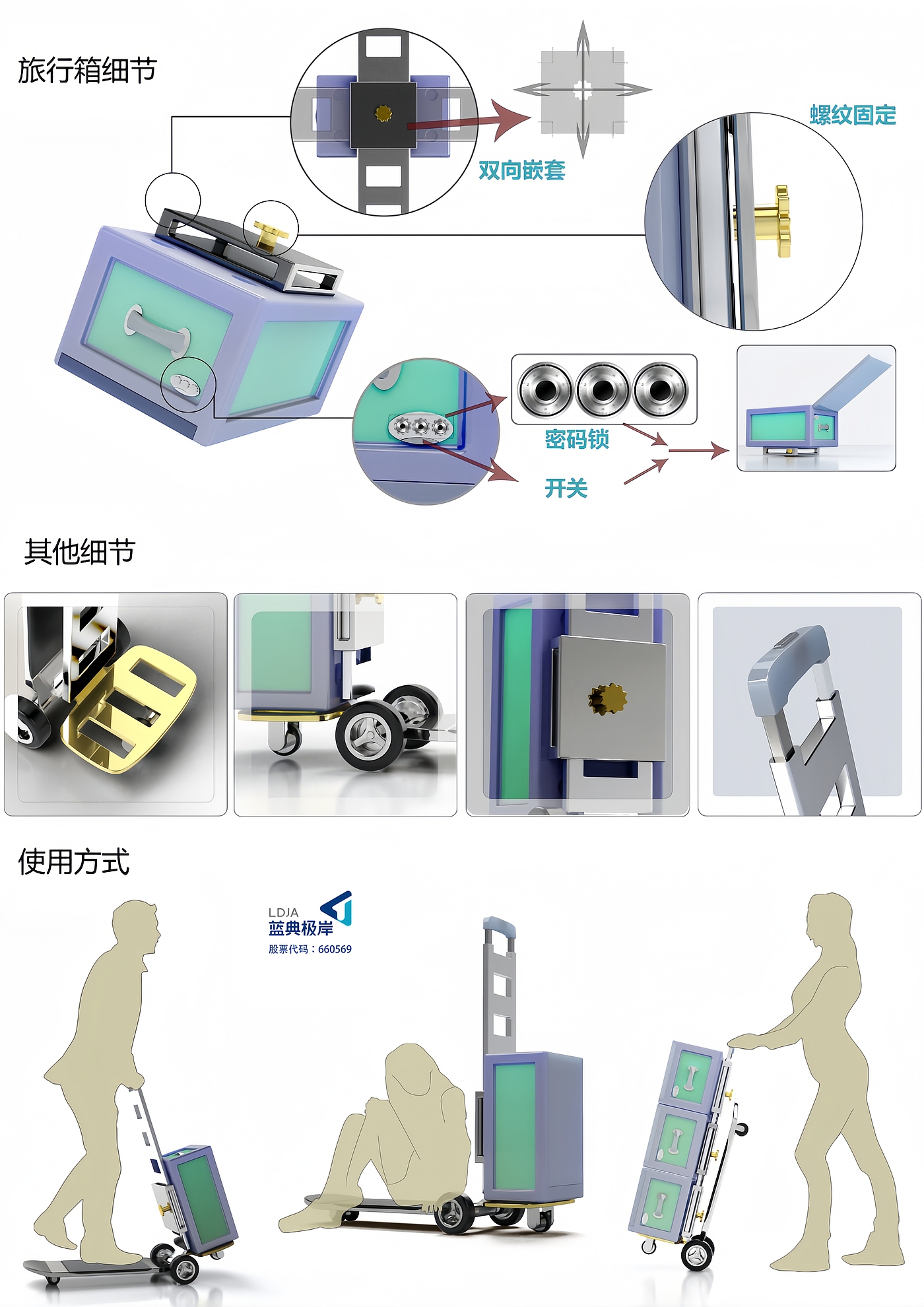 旅行箱细节

双向嵌套

螺纹固定

密码锁

开关

其他细节

使用方式

LDJA
蓝典极岸
股票代码：660569