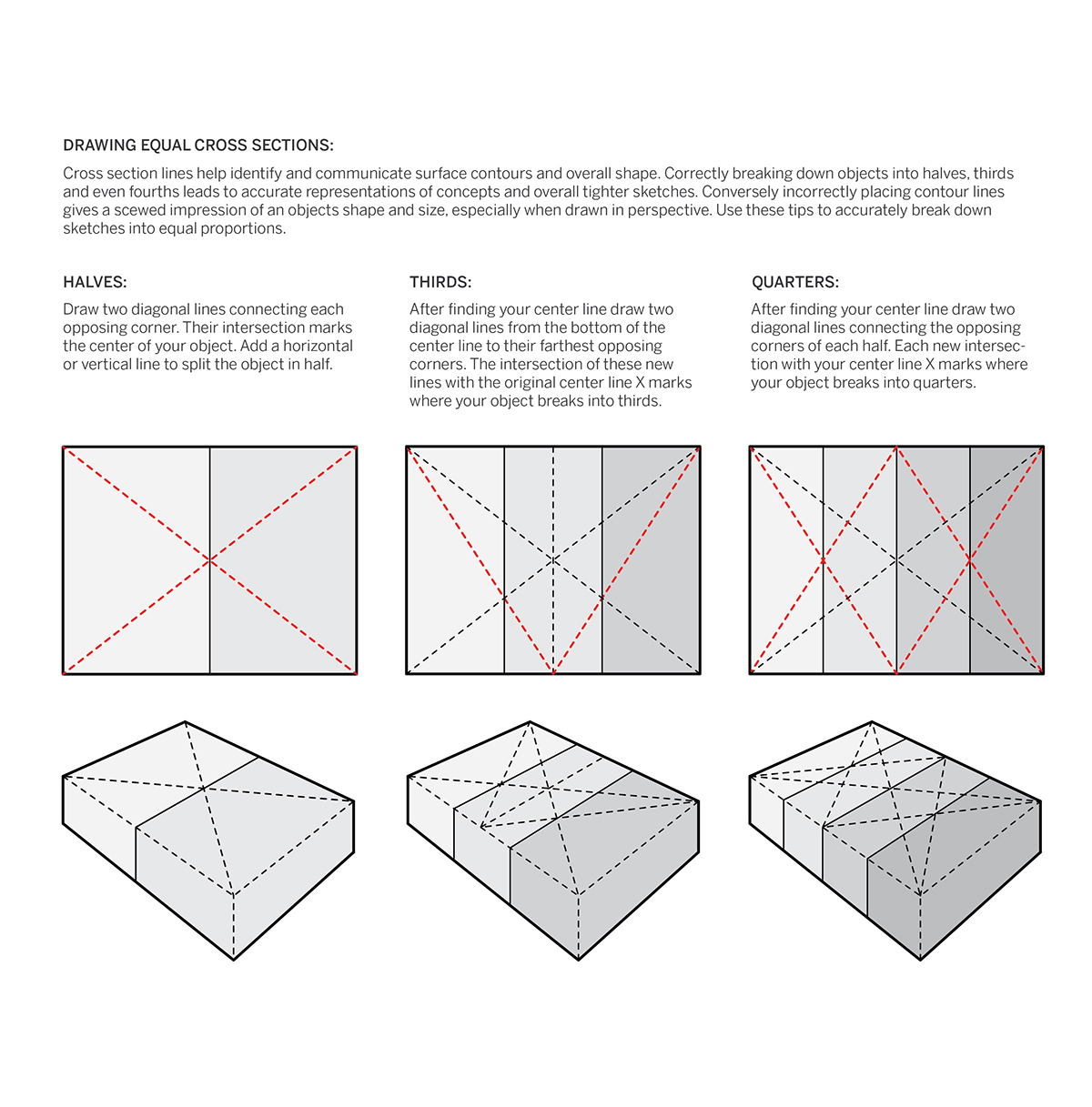 DRAWING EQUAL CROSS SECTIONS:

Cross section lines help identify and communicate surface contours and overall shape. Correctly breaking down objects into halves, thirds and even fourths leads to accurate representations of concepts and overall tighter sketches. Conversely incorrectly placing contour lines gives a scewed impression of an objects shape and size, especially when drawn in perspective. Use these tips to accurately break down sketches into equal proportions.

HALVES:

Draw two diagonal lines connecting each opposing corner. Their intersection marks the center of your object. Add a horizontal or vertical line to split the object in half.

THIRDS:

After finding your center line draw two diagonal lines from the bottom of the center line to their farthest opposing corners. The intersection of these new lines with the original center line X marks where your object breaks into thirds.

QUARTERS:

After finding your center line draw two diagonal lines connecting the opposing corners of each half. Each new intersection with your center line X marks where your object breaks into quarters.