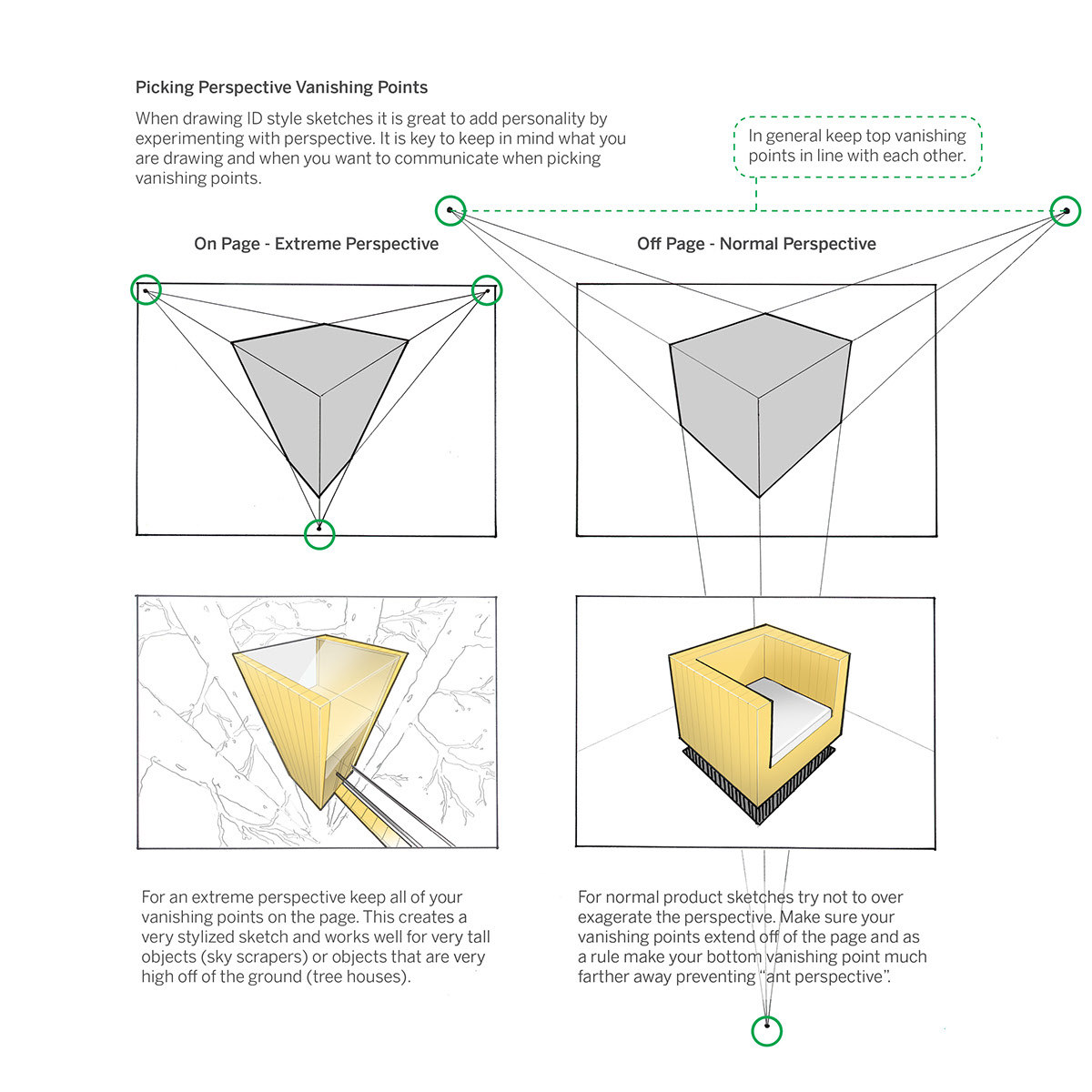 Picking Perspective Vanishing Points

When drawing ID style sketches it is great to add personality by experimenting with perspective. It is key to keep in mind what you are drawing and when you want to communicate when picking vanishing points.

In general keep top vanishing points in line with each other.

On Page - Extreme Perspective

Off Page - Normal Perspective

For an extreme perspective keep all of your vanishing points on the page. This creates a very stylized sketch and works well for very tall objects (sky scrapers) or objects that are very high off of the ground (tree houses).

For normal product sketches try not to over exagerate the perspective. Make sure your vanishing points extend off of the page and as a rule make your bottom vanishing point much farther away preventing "ant perspective".