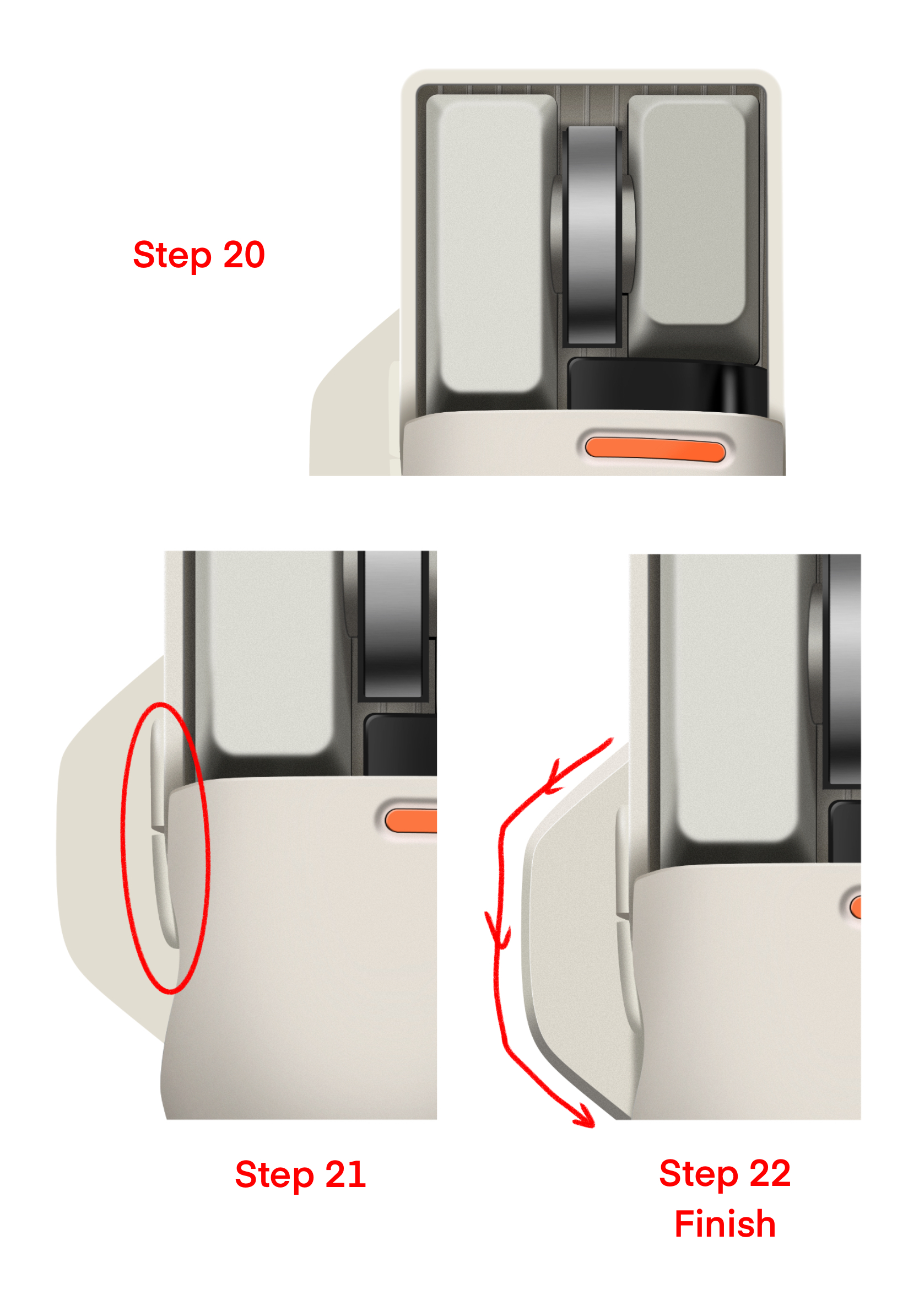 Step 20

Step 21

Step 22
Finish