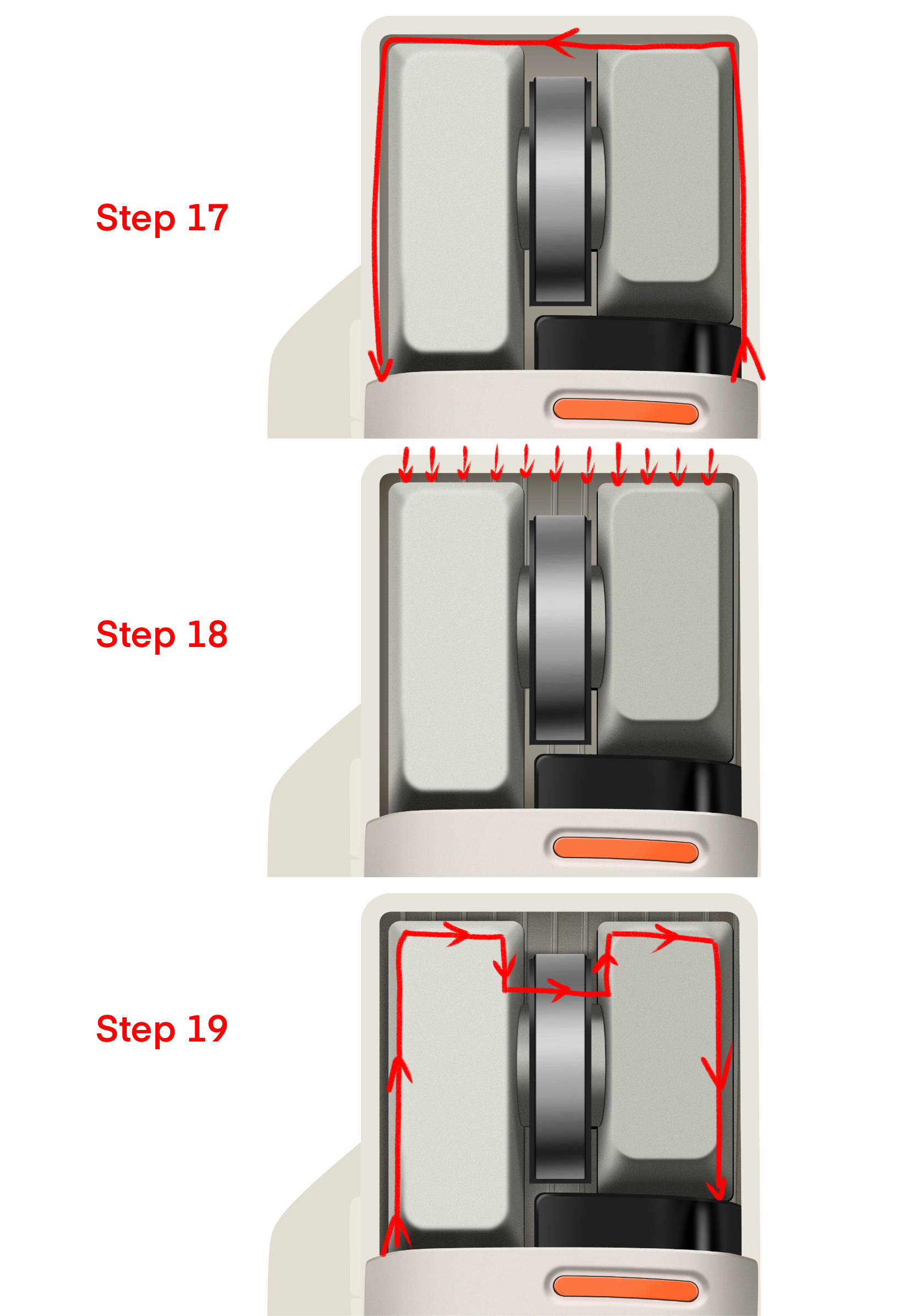 Step 17

Step 18

Step 19