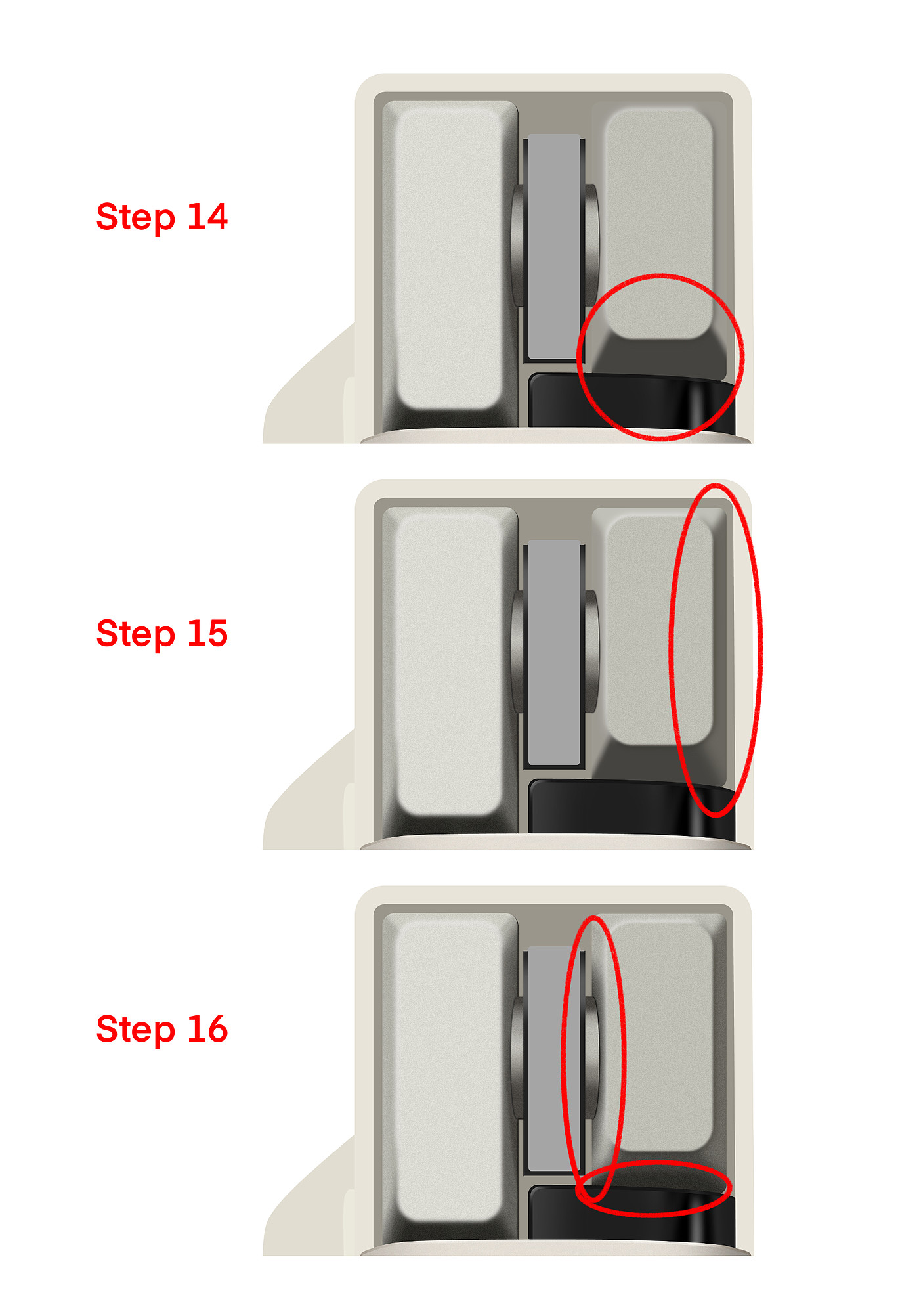 Step 14

Step 15

Step 16