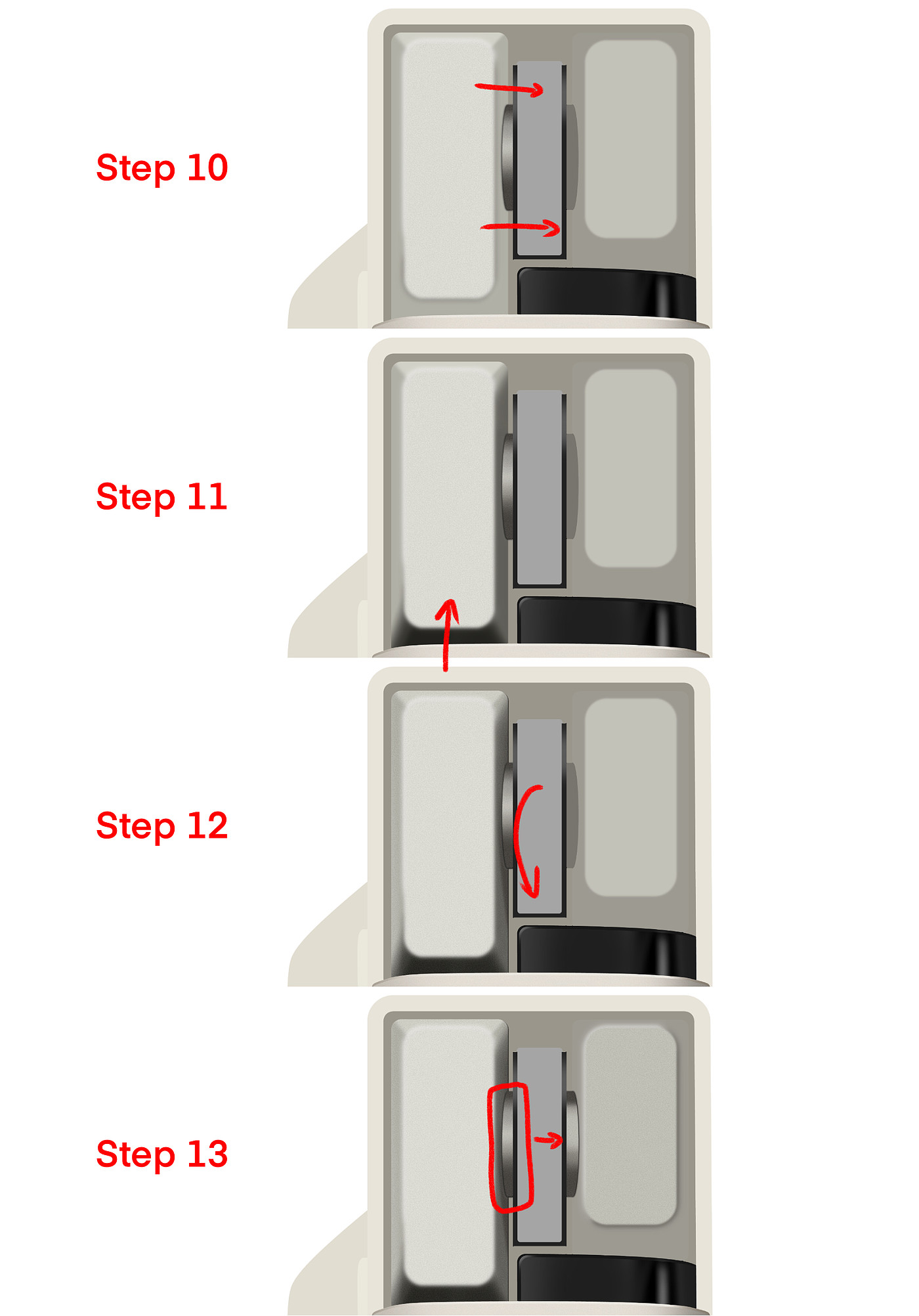 Step 10

Step 11

Step 12

Step 13