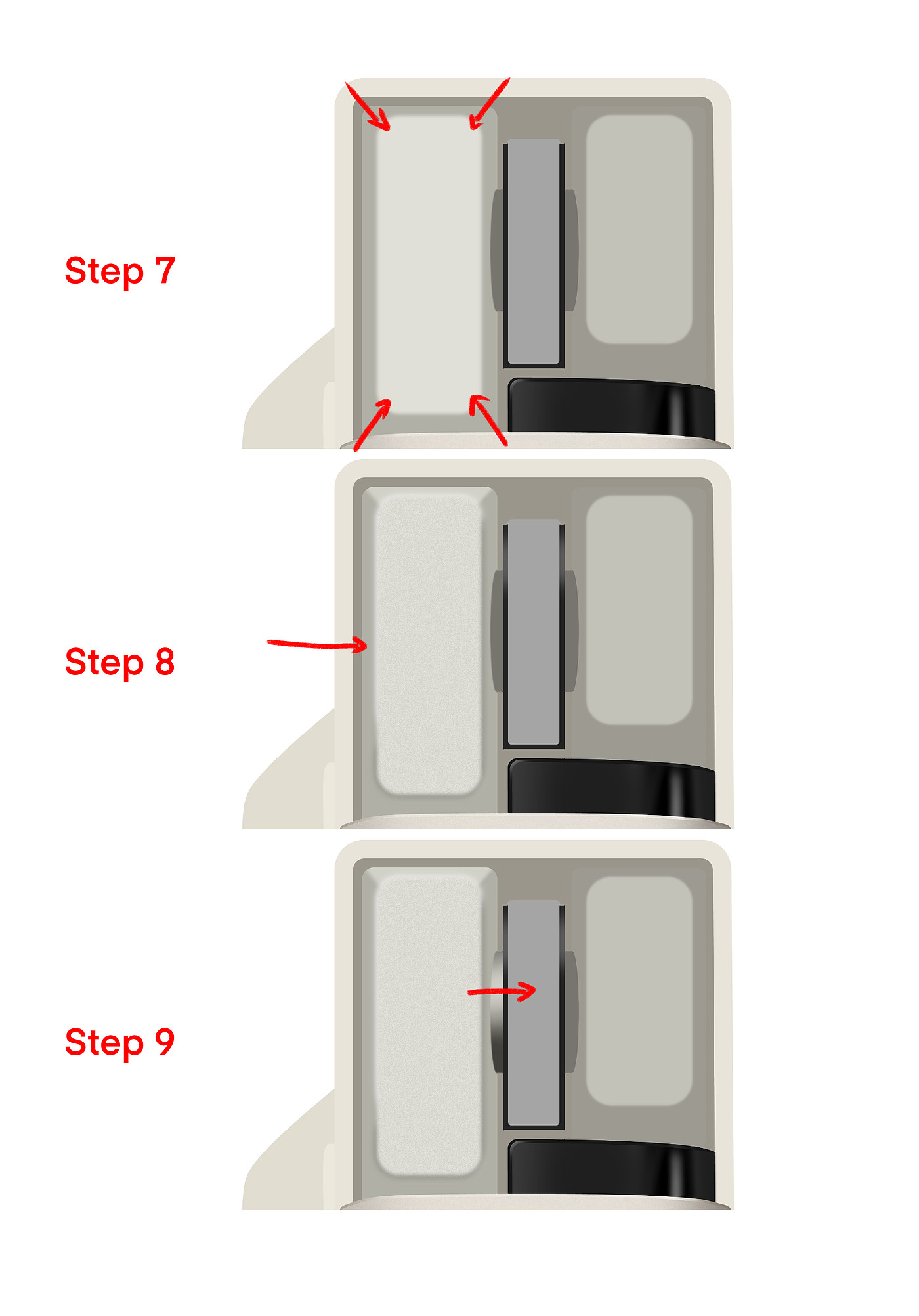 Step 7

Step 8

Step 9