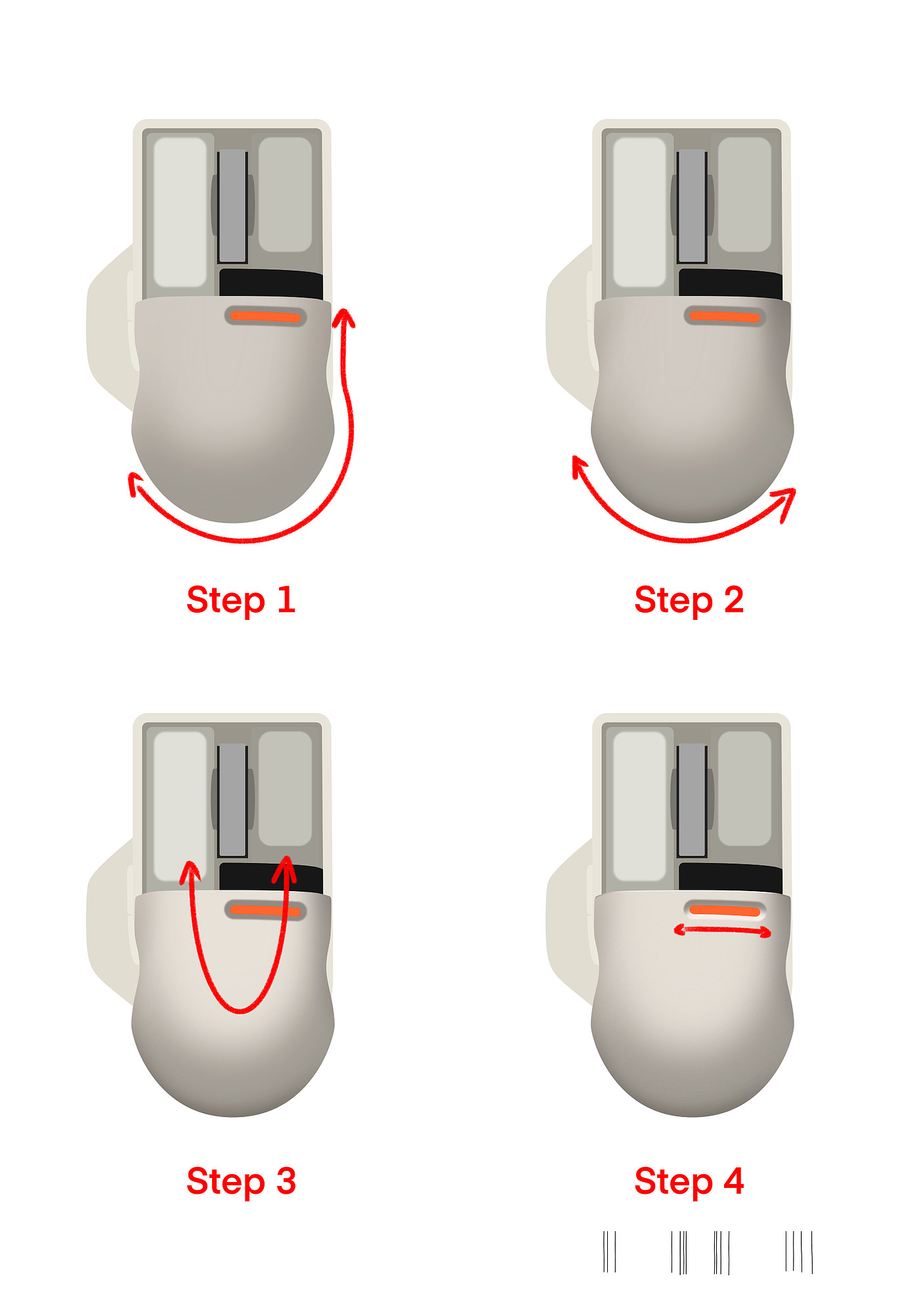 Step 1

Step 2

Step 3

Step 4