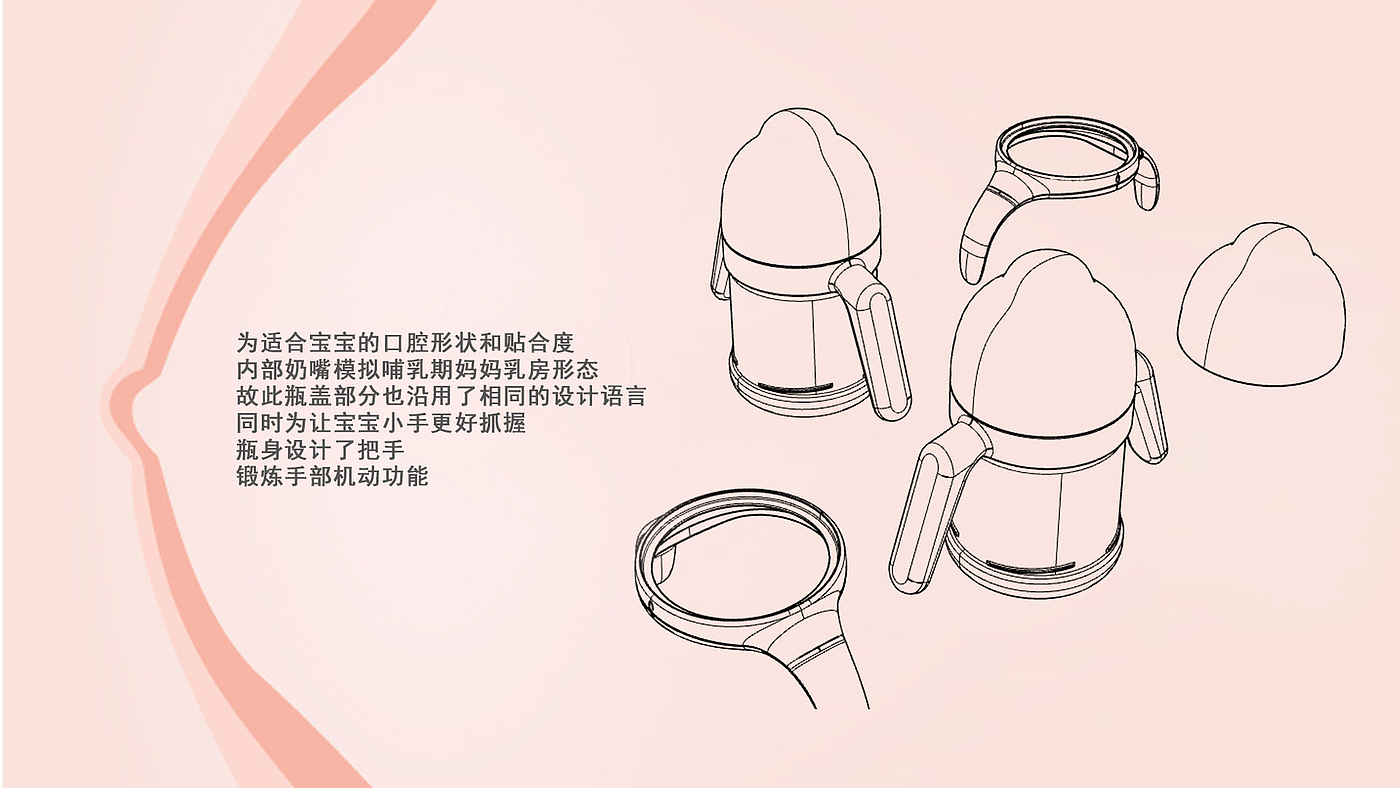 为适合宝宝的口腔形状和贴合度
内部奶嘴模拟哺乳期妈妈乳房形态
故此瓶盖部分也沿用了相同的设计语言
同时为让宝宝小手更好抓握
瓶身设计了把手
锻炼手部机动功能