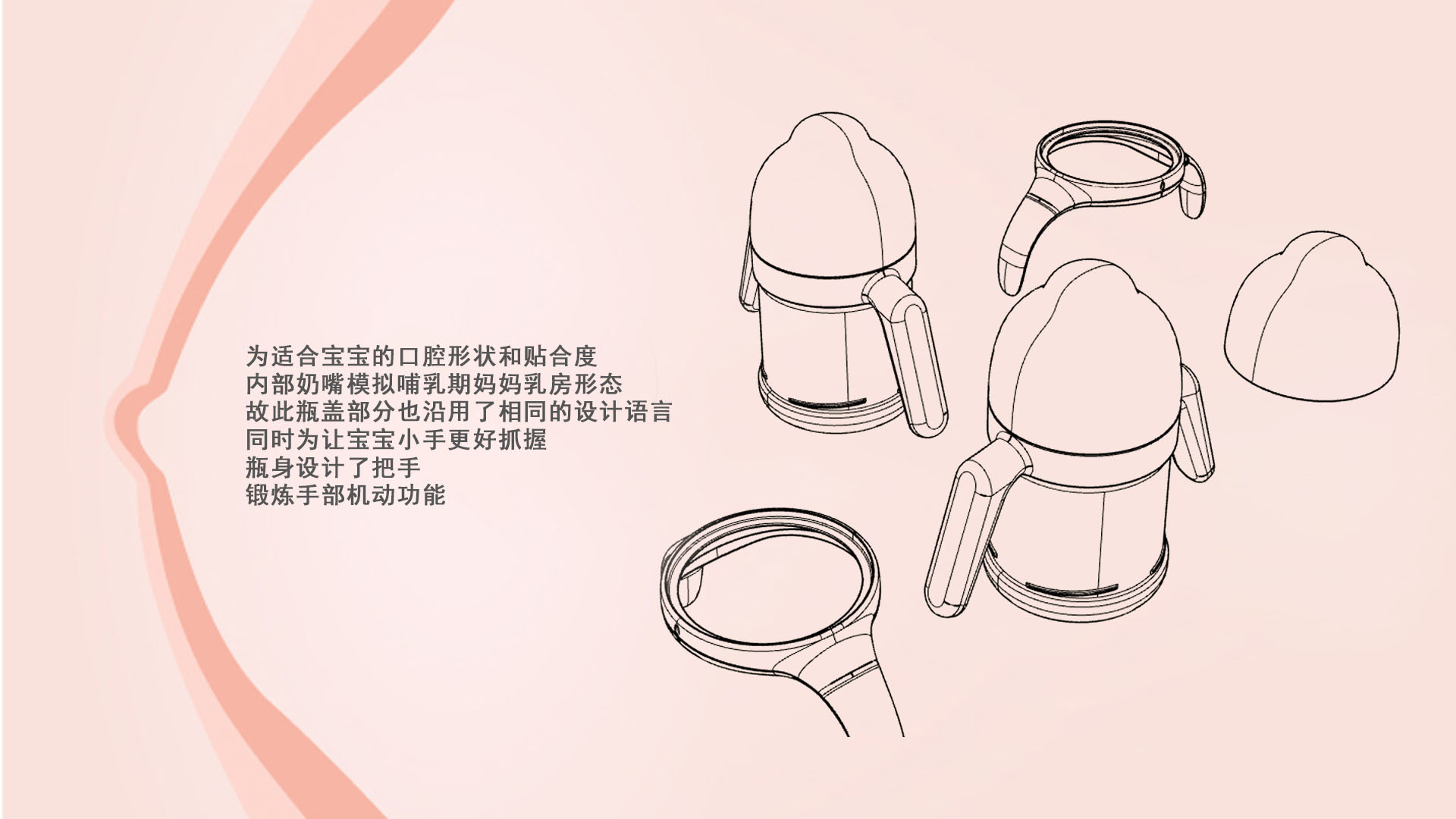 为适合宝宝的口腔形状和贴合度
内部奶嘴模拟哺乳期妈妈乳房形态
故此瓶盖部分也沿用了相同的设计语言
同时为让宝宝小手更好抓握
瓶身设计了把手
锻炼手部机动功能