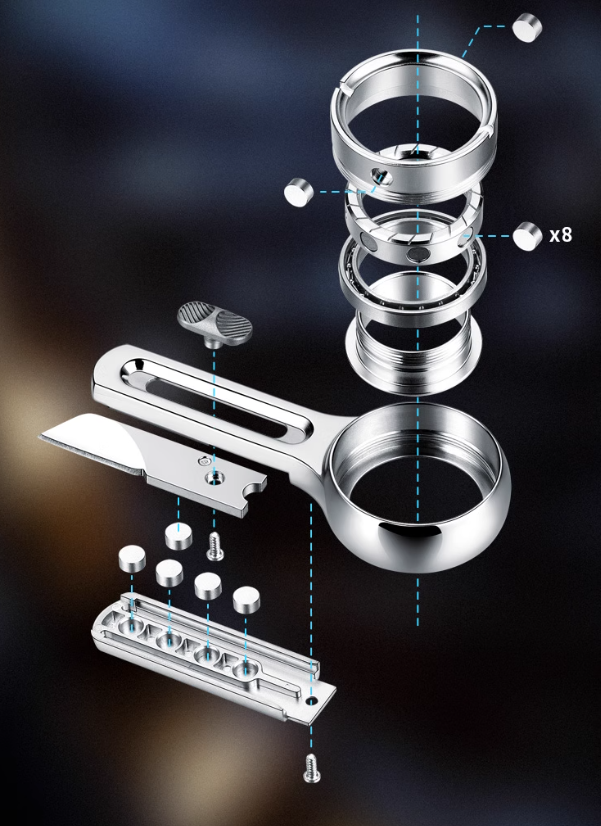 x8