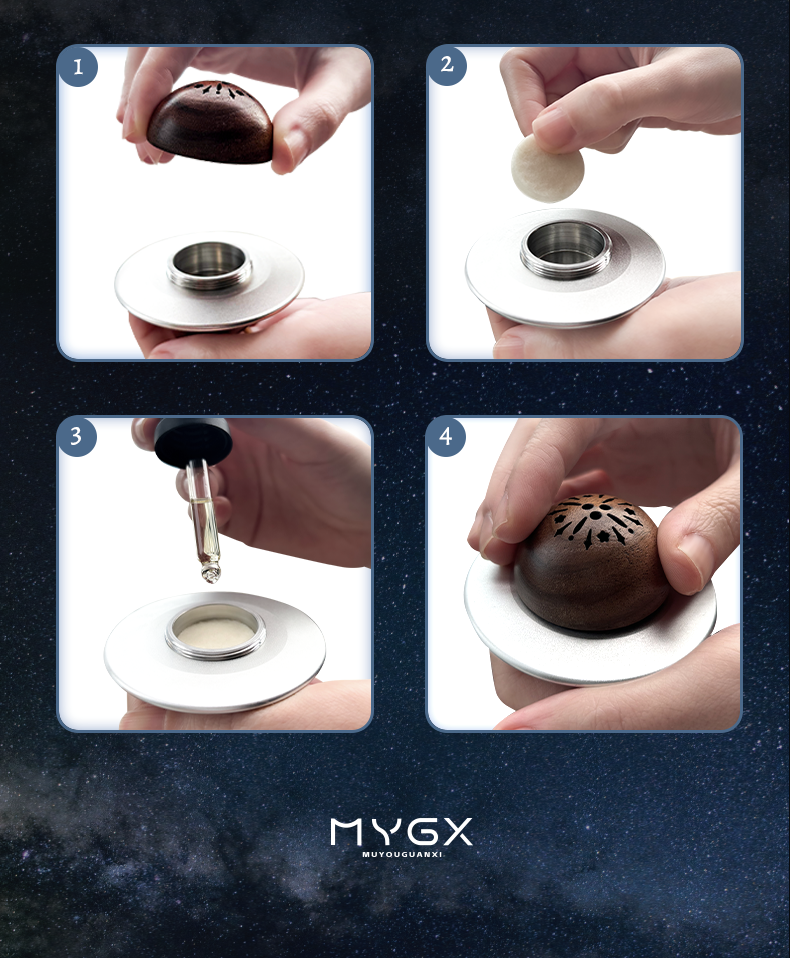 1

2

3

4

MYGX
MUYOUGUANXI