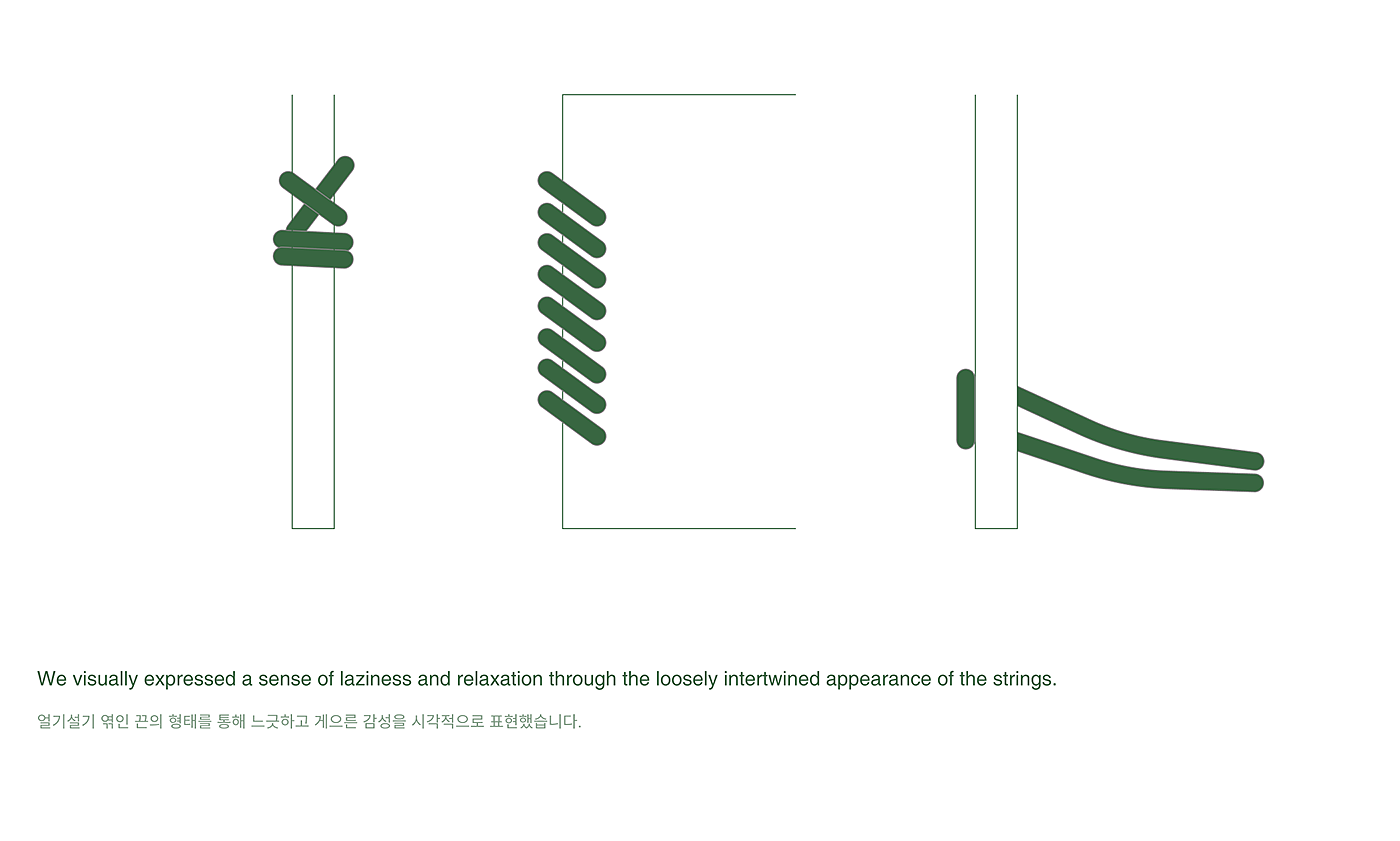 We visually expressed a sense of laziness and relaxation through the loosely intertwined appearance of the strings.

얼기설기 엮인 끈의 형태를 통해 느긋하고 게으른 감성을 시각적으로 표현했습니다.