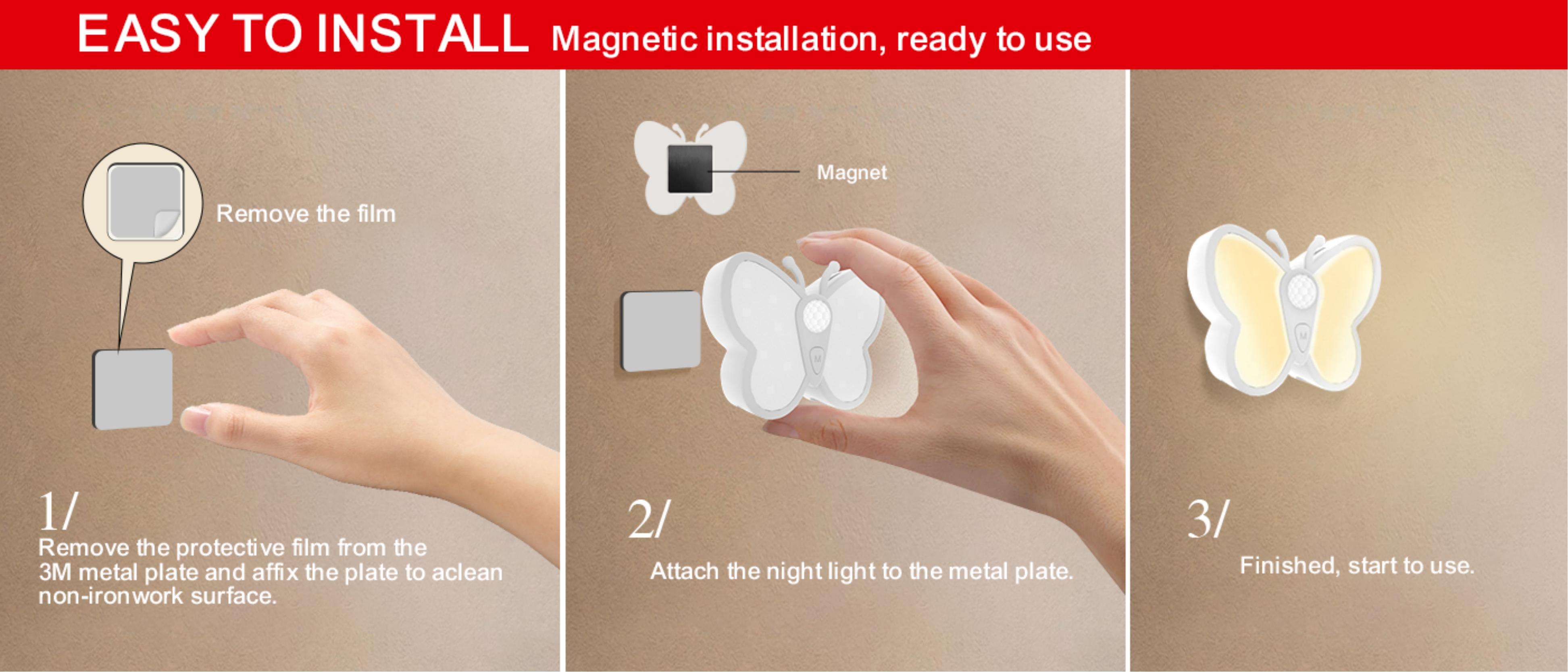 EASY TO INSTALL Magnetic installation, ready to use

Remove the film

1/
Remove the protective film from the 3M metal plate and affix the plate to aclean non-ironwork surface.

Magnet

2/
Attach the night light to the metal plate.

3/
Finished, start to use.