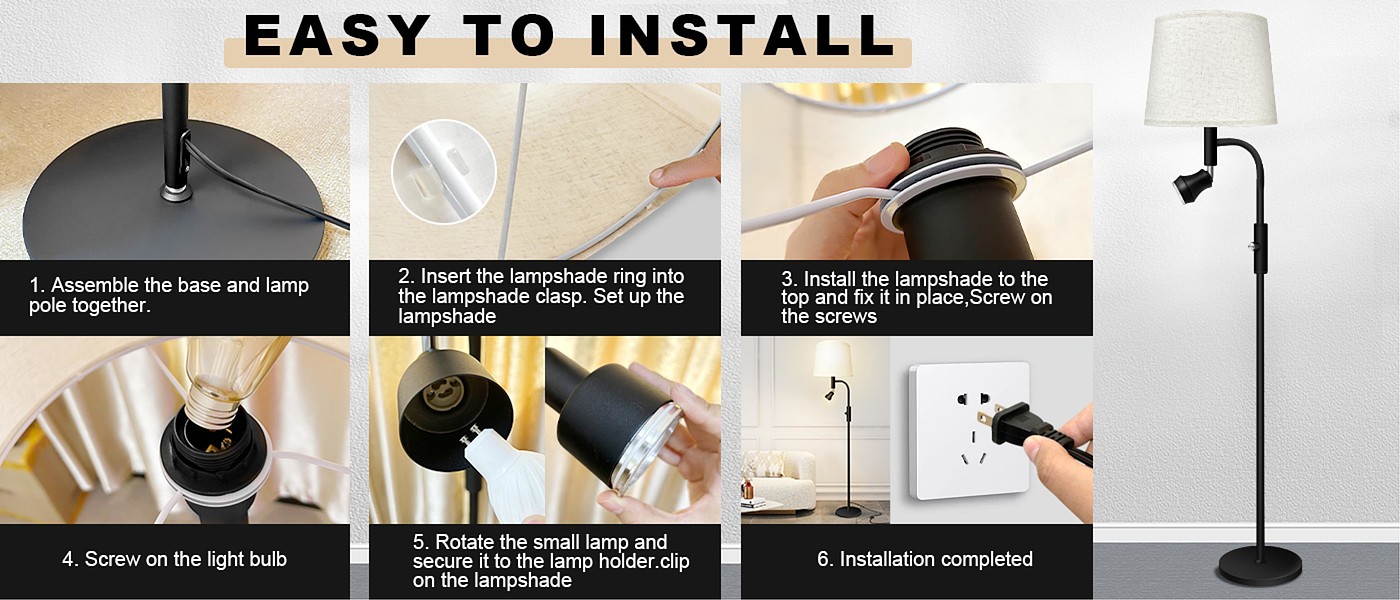 EASY TO INSTALL

1. Assemble the base and lamp pole together.

2. Insert the lampshade ring into the lampshade clasp. Set up the lampshade

3. Install the lampshade to the top and fix it in place,Screw on the screws

4. Screw on the light bulb

5. Rotate the small lamp and secure it to the lamp holder.clip on the lampshade

6. Installation completed