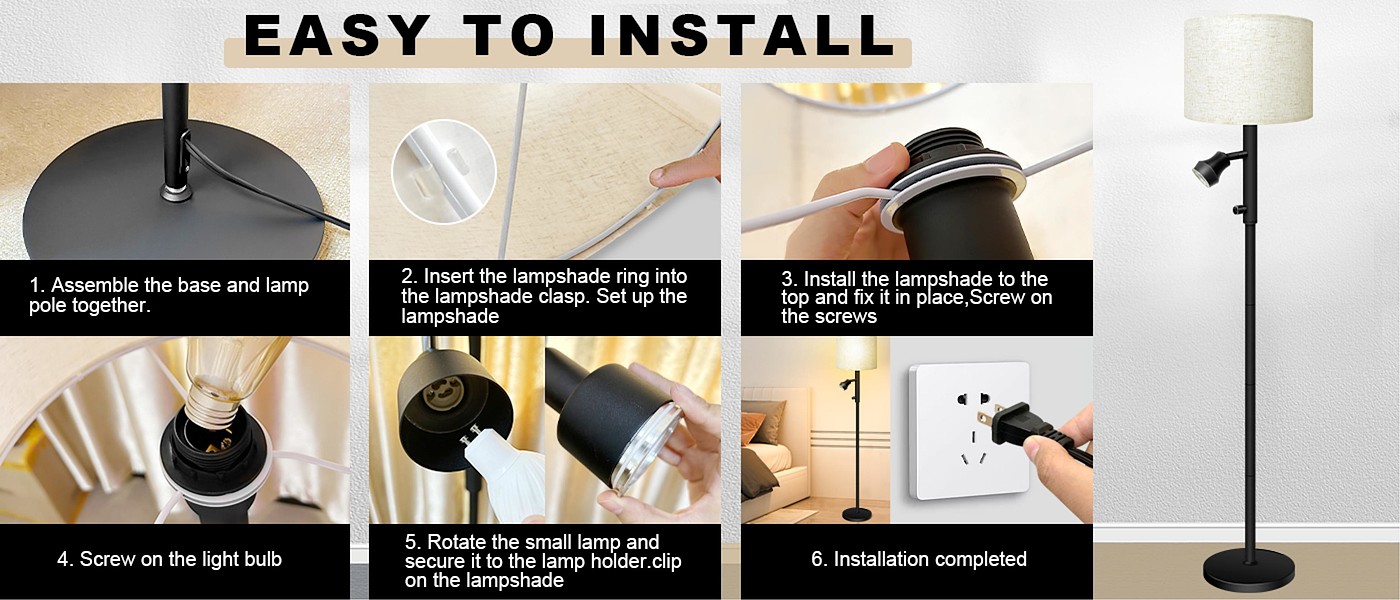 EASY TO INSTALL

1. Assemble the base and lamp pole together.

2. Insert the lampshade ring into the lampshade clasp. Set up the lampshade

3. Install the lampshade to the top and fix it in place,Screw on the screws

4. Screw on the light bulb

5. Rotate the small lamp and secure it to the lamp holder.clip on the lampshade

6. Installation completed