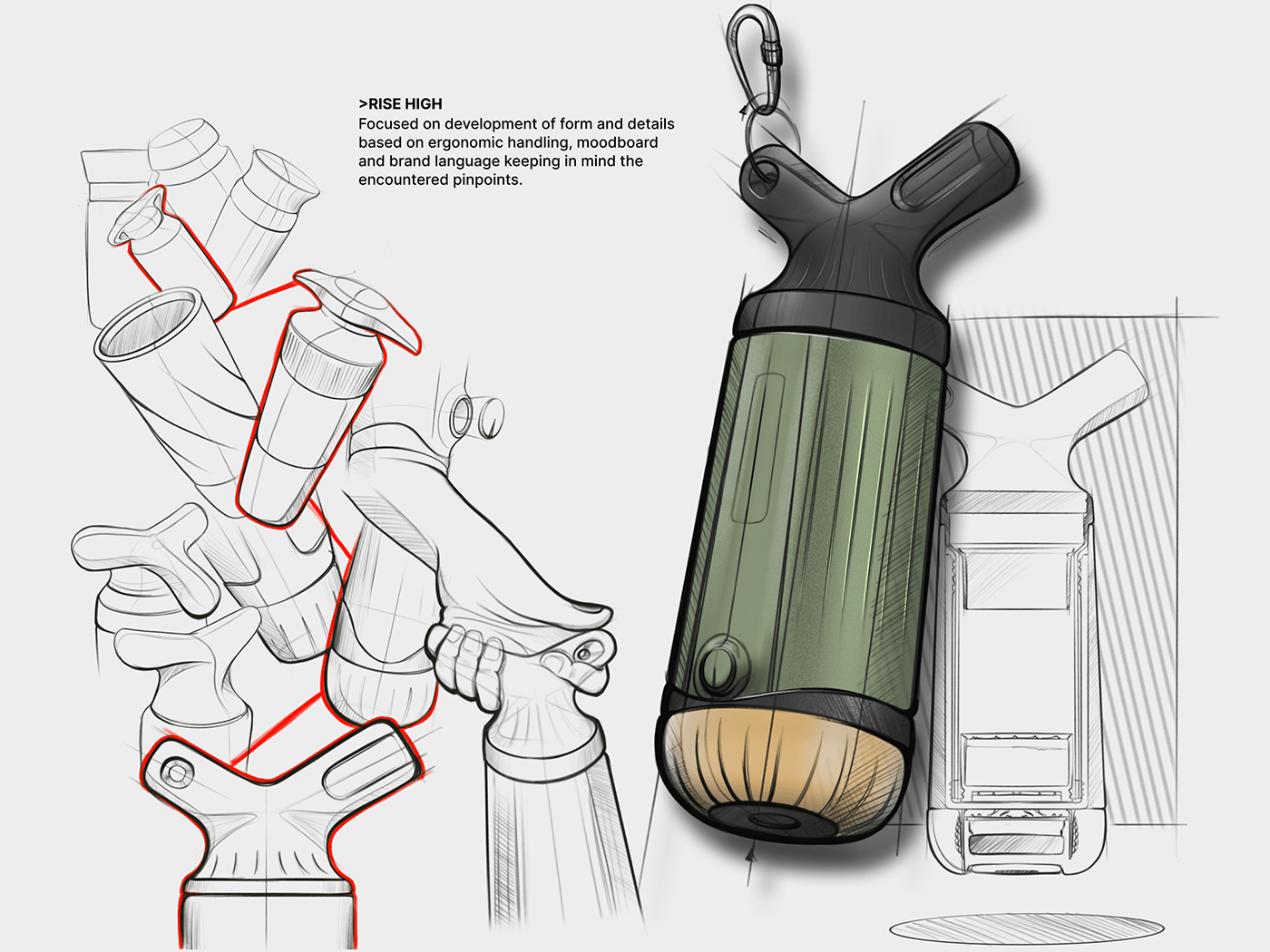 >RISE HIGH
Focused on development of form and details based on ergonomic handling, moodboard and brand language keeping in mind the encountered pinpoints.