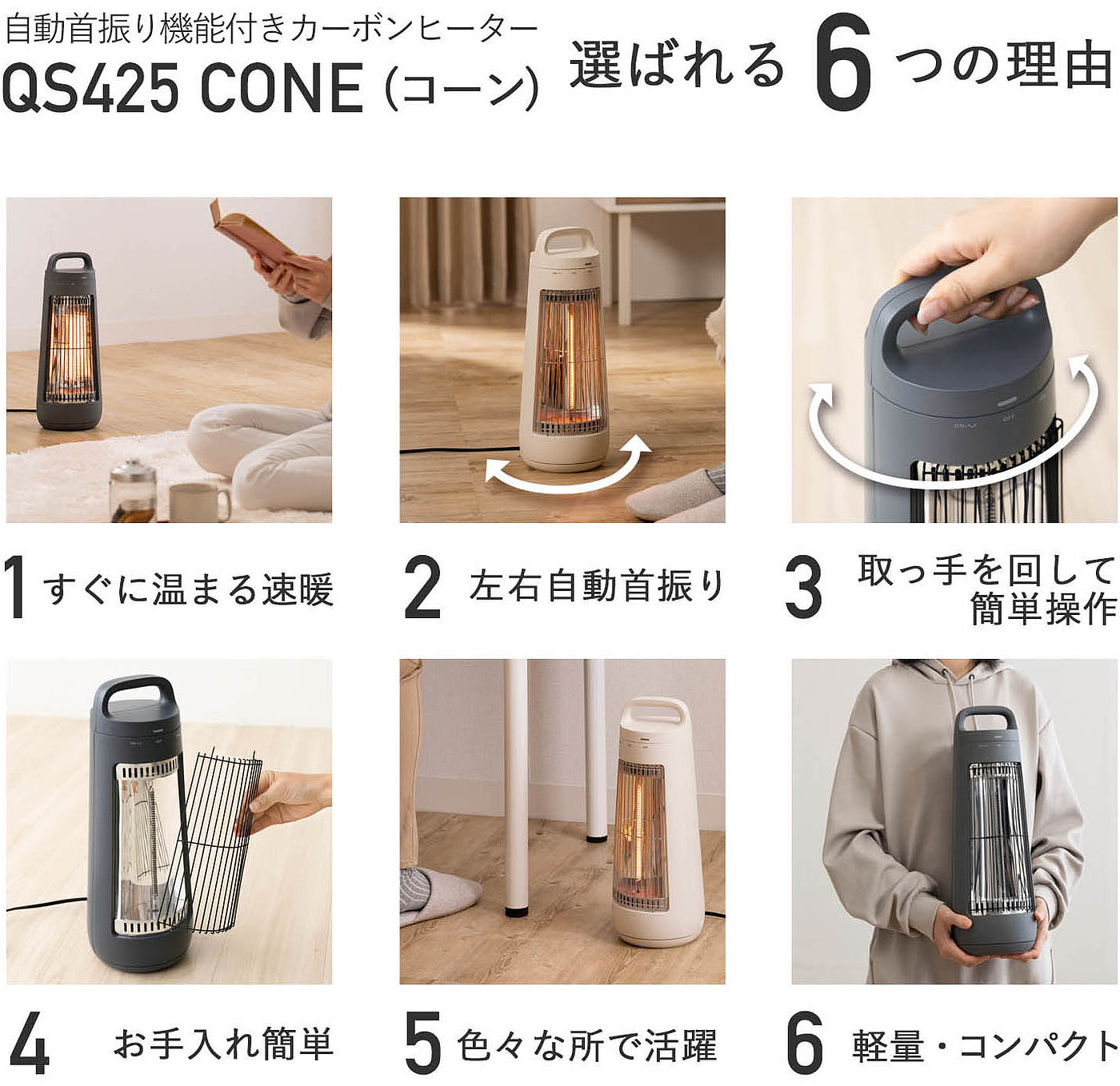 自動首振り機能付きカーボンヒーター
QS425 CONE (コーン)

選ばれる 6 つの理由

1 すぐに温まる速暖

2 左右自動首振り

3 取っ手を回して簡単操作

4 お手入れ簡単

5 色々な所で活躍

6 軽量・コンパクト