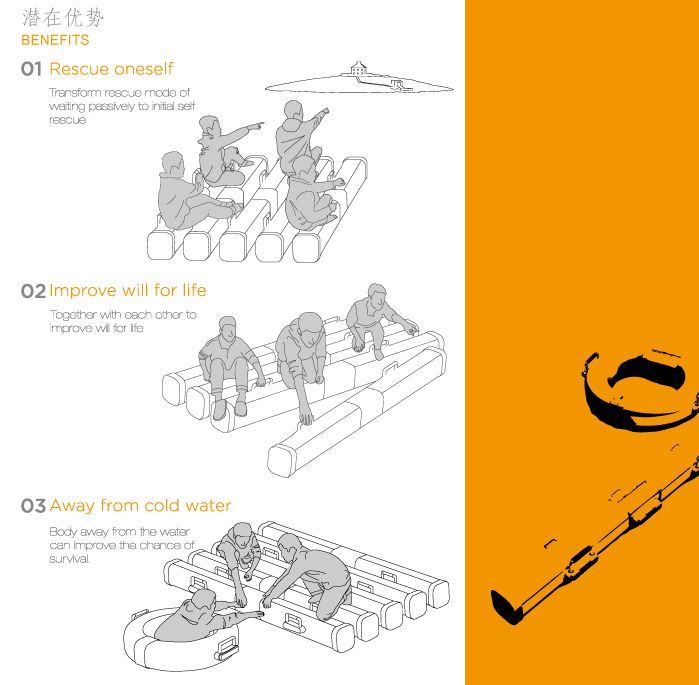 潜在优势
BENEFITS

01 Rescue oneself

Transform rescue mode of waiting passively to initial self rescue

02 Improve will for life

Together with each other to improve will for life

03 Away from cold water

Body away from the water can improve the chance of survival.