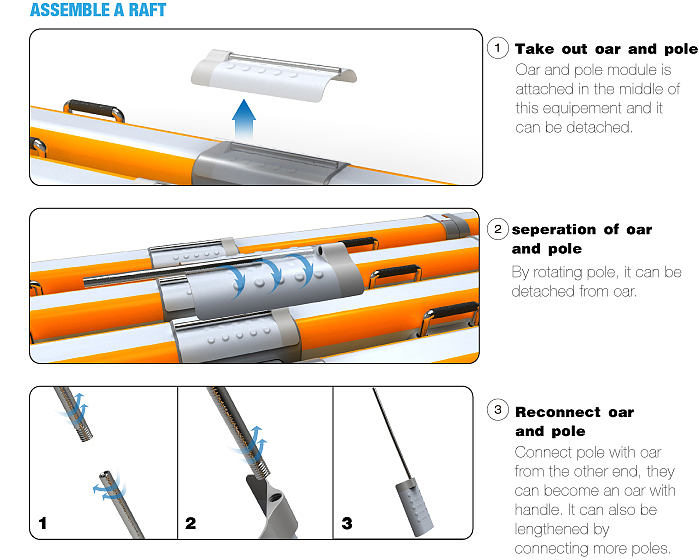 ASSEMBLE A RAFT

1 Take out oar and pole
Oar and pole module is attached in the middle of this equipement and it can be detached.

2 seperation of oar and pole
By rotating pole, it can be detached from oar.

1

2

3

3 Reconnect oar and pole
Connect pole with oar from the other end, they can become an oar with handle. It can also be lengthened by connecting more poles.