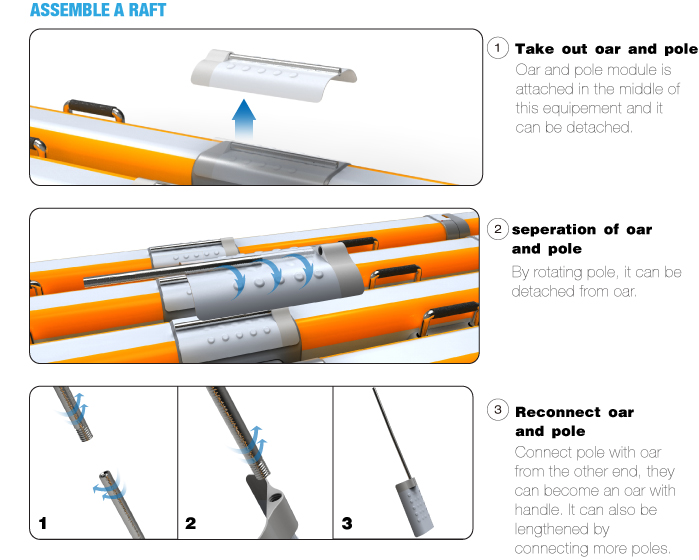 ASSEMBLE A RAFT

1 Take out oar and pole
Oar and pole module is attached in the middle of this equipement and it can be detached.

2 seperation of oar and pole
By rotating pole, it can be detached from oar.

1

2

3

3 Reconnect oar and pole
Connect pole with oar from the other end, they can become an oar with handle. It can also be lengthened by connecting more poles.