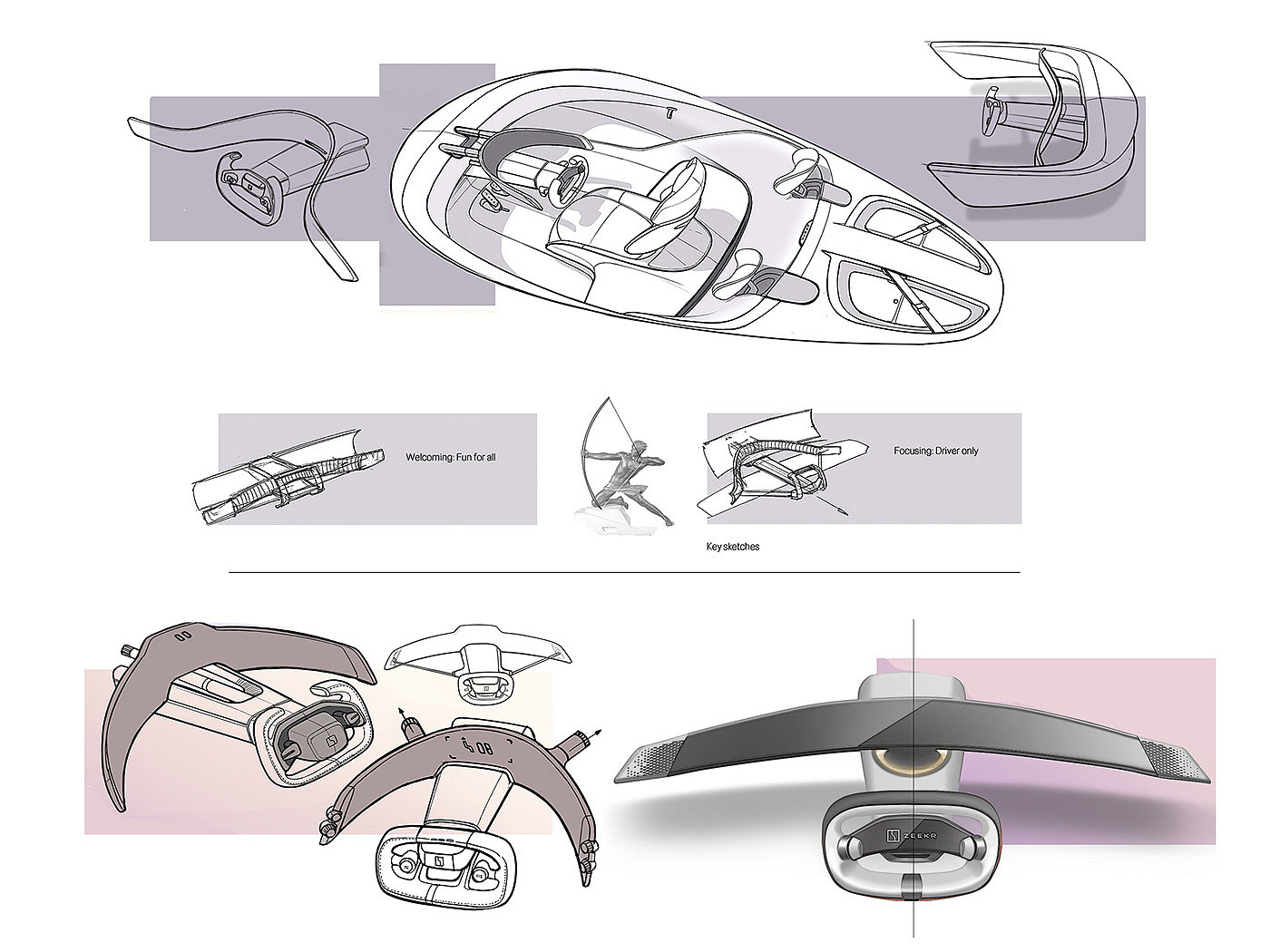 Welcoming: Fun for all

Focusing: Driver only

Key sketches

ZEEKR