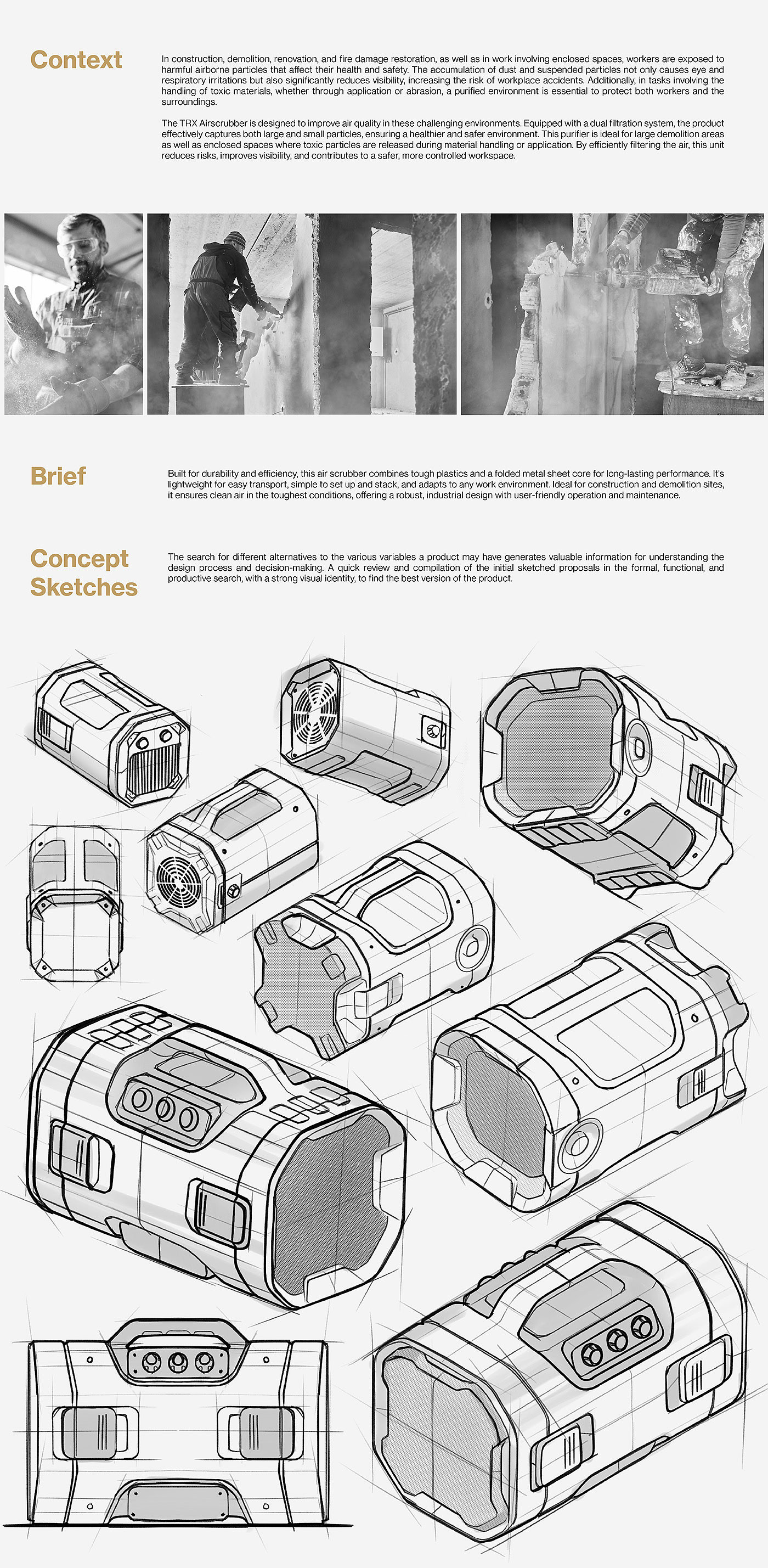 Context

In construction, demolition, renovation, and fire damage restoration, as well as in work involving enclosed spaces, workers are exposed to harmful airborne particles that affect their health and safety. The accumulation of dust and suspended particles not only causes eye and respiratory irritations but also significantly reduces visibility, increasing the risk of workplace accidents. Additionally, in tasks involving the handling of toxic materials, whether through application or abrasion, a purified environment is essential to protect both workers and the surroundings.

The TRX Airscrubber is designed to improve air quality in these challenging environments. Equipped with a dual filtration system, the product effectively captures both large and small particles, ensuring a healthier and safer environment. This purifier is ideal for large demolition areas as well as enclosed spaces where toxic particles are released during material handling or application. By efficiently filtering the air, this unit reduces risks, improves visibility, and contributes to a safer, more controlled workspace.

Brief

Built for durability and efficiency, this air scrubber combines tough plastics and a folded metal sheet core for long-lasting performance. It's lightweight for easy transport, simple to set up and stack, and adapts to any work environment. Ideal for construction and demolition sites, it ensures clean air in the toughest conditions, offering a robust, industrial design with user-friendly operation and maintenance.

Concept Sketches

The search for different alternatives to the various variables a product may have generates valuable information for understanding the design process and decision-making. A quick review and compilation of the initial sketched proposals in the formal, functional, and productive search, with a strong visual identity, to find the best version of the product.