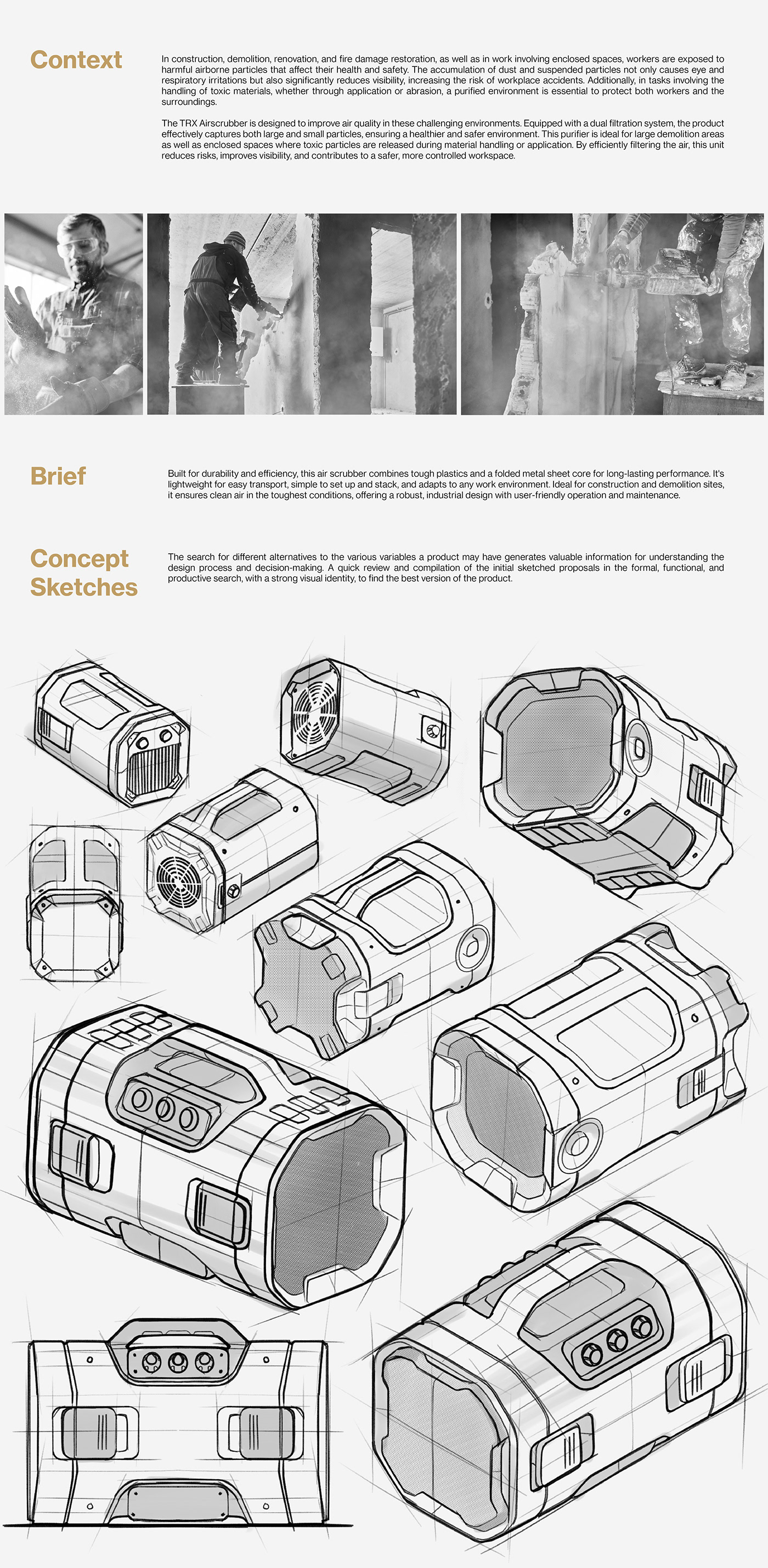 Context

In construction, demolition, renovation, and fire damage restoration, as well as in work involving enclosed spaces, workers are exposed to harmful airborne particles that affect their health and safety. The accumulation of dust and suspended particles not only causes eye and respiratory irritations but also significantly reduces visibility, increasing the risk of workplace accidents. Additionally, in tasks involving the handling of toxic materials, whether through application or abrasion, a purified environment is essential to protect both workers and the surroundings.

The TRX Airscrubber is designed to improve air quality in these challenging environments. Equipped with a dual filtration system, the product effectively captures both large and small particles, ensuring a healthier and safer environment. This purifier is ideal for large demolition areas as well as enclosed spaces where toxic particles are released during material handling or application. By efficiently filtering the air, this unit reduces risks, improves visibility, and contributes to a safer, more controlled workspace.

Brief

Built for durability and efficiency, this air scrubber combines tough plastics and a folded metal sheet core for long-lasting performance. It's lightweight for easy transport, simple to set up and stack, and adapts to any work environment. Ideal for construction and demolition sites, it ensures clean air in the toughest conditions, offering a robust, industrial design with user-friendly operation and maintenance.

Concept Sketches

The search for different alternatives to the various variables a product may have generates valuable information for understanding the design process and decision-making. A quick review and compilation of the initial sketched proposals in the formal, functional, and productive search, with a strong visual identity, to find the best version of the product.