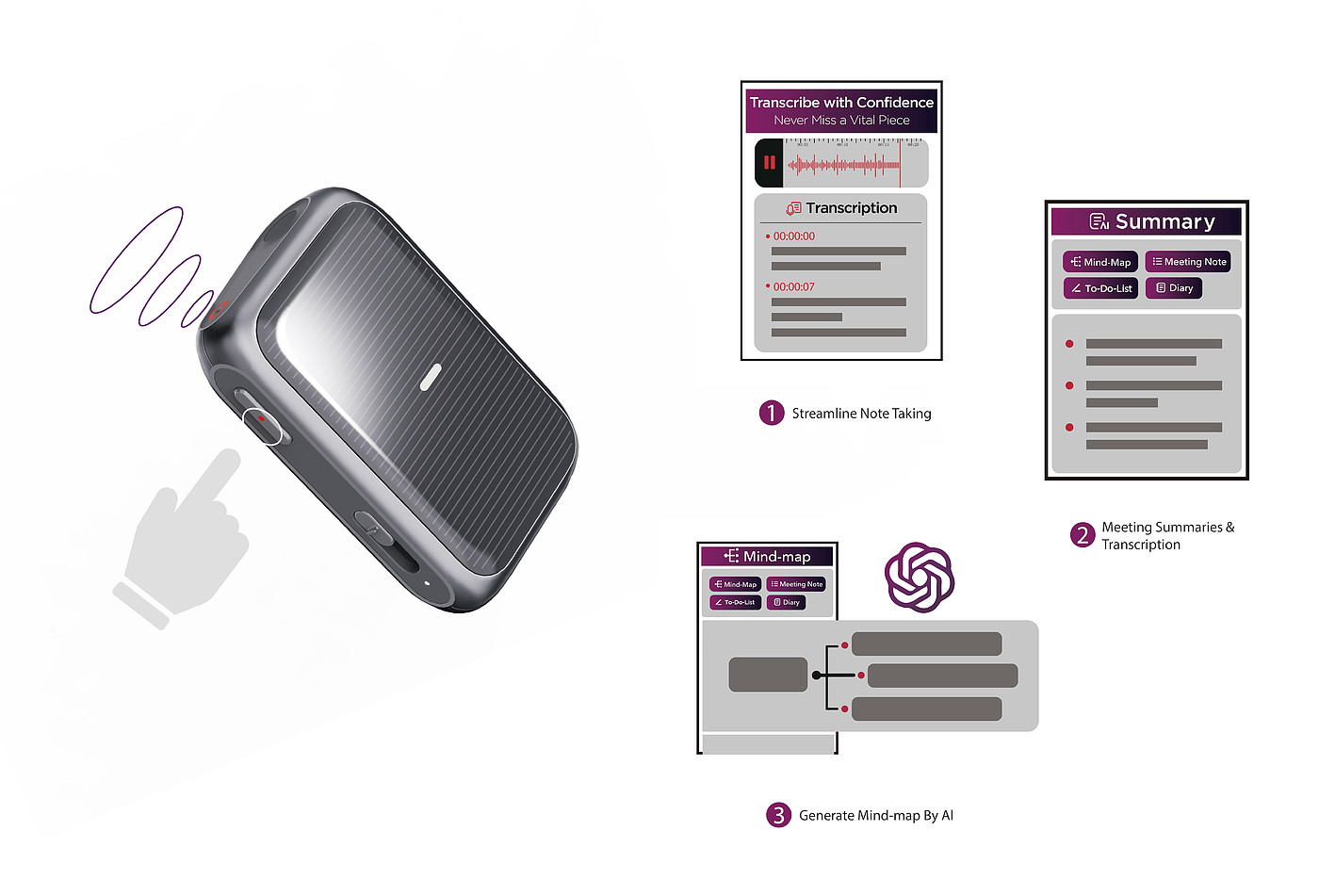 Transcribe with Confidence
Never Miss a Vital Piece

Transcription

00:00:00

00:00:07

1 Streamline Note Taking

Summary

Mind-Map
Meeting Note
To-Do-List
Diary

2 Meeting Summaries & Transcription

Mind-map

Mind-Map
Meeting Note
To-Do-List
Diary

3 Generate Mind-map By AI