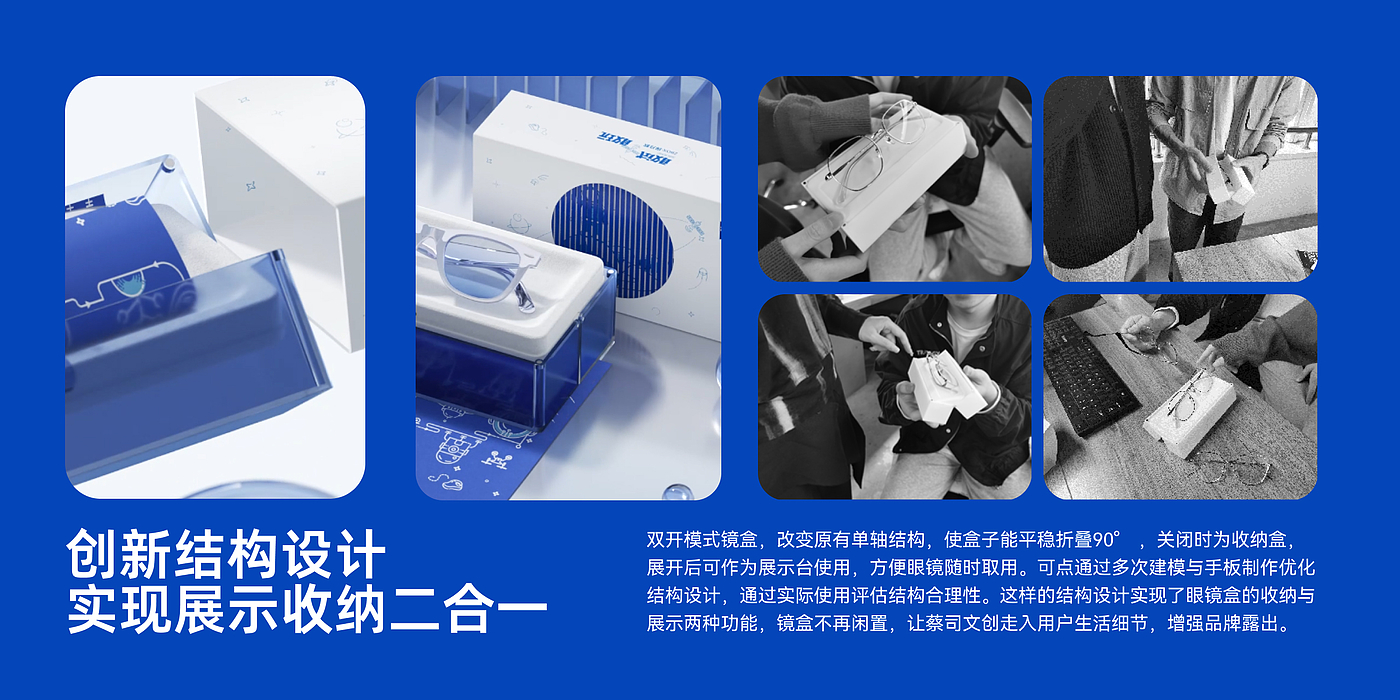 创新结构设计
实现展示收纳二合一

双开模式镜盒，改变原有单轴结构，使盒子能平稳折叠90°，关闭时为收纳盒，展开后可作为展示台使用，方便眼镜随时取用。可点通过多次建模与手板制作优化结构设计，通过实际使用评估结构合理性。这样的结构设计实现了眼镜盒的收纳与展示两种功能，镜盒不再闲置，让蔡司文创走入用户生活细节，增强品牌露出。