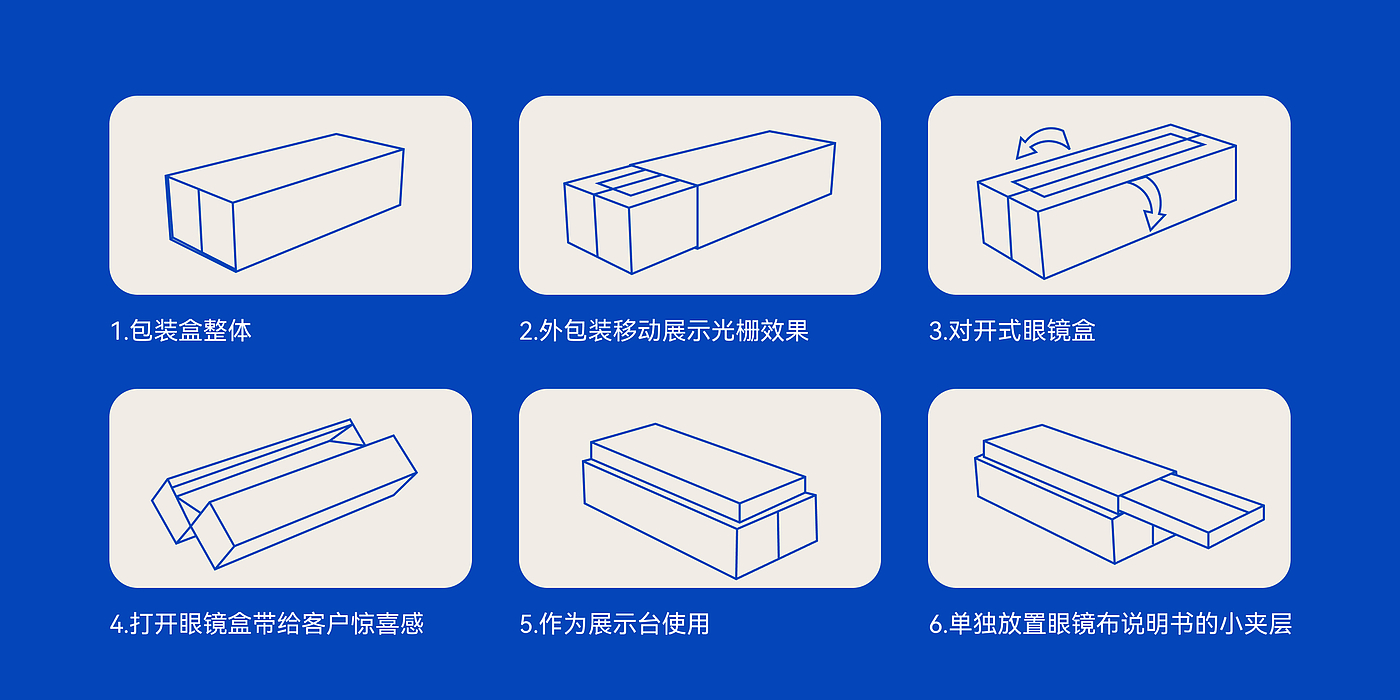 1.包装盒整体

2.外包装移动展示光栅效果

3.对开式眼镜盒

4.打开眼镜盒带给客户惊喜感

5.作为展示台使用

6.单独放置眼镜布说明书的小夹层