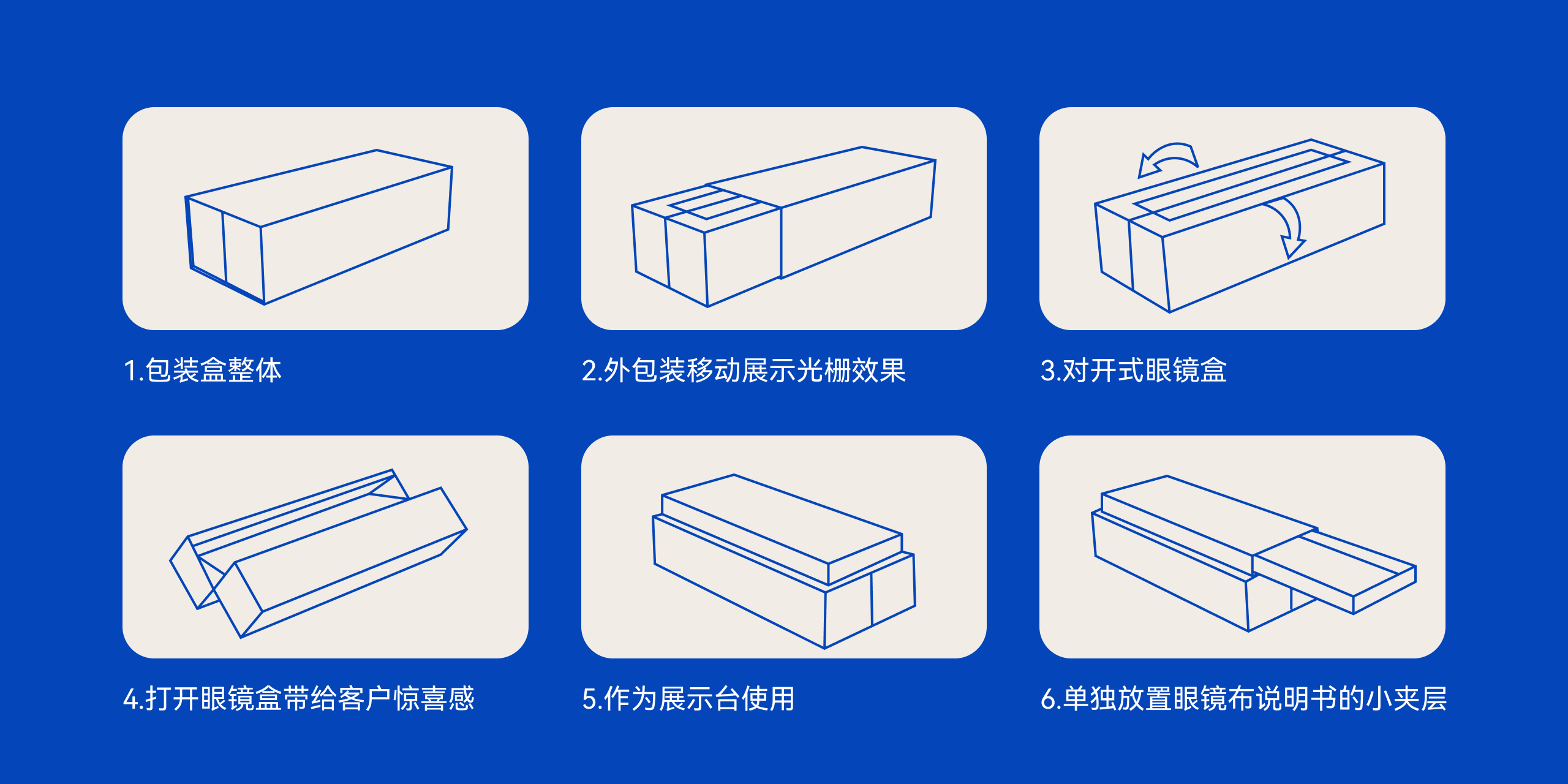 1.包装盒整体

2.外包装移动展示光栅效果

3.对开式眼镜盒

4.打开眼镜盒带给客户惊喜感

5.作为展示台使用

6.单独放置眼镜布说明书的小夹层