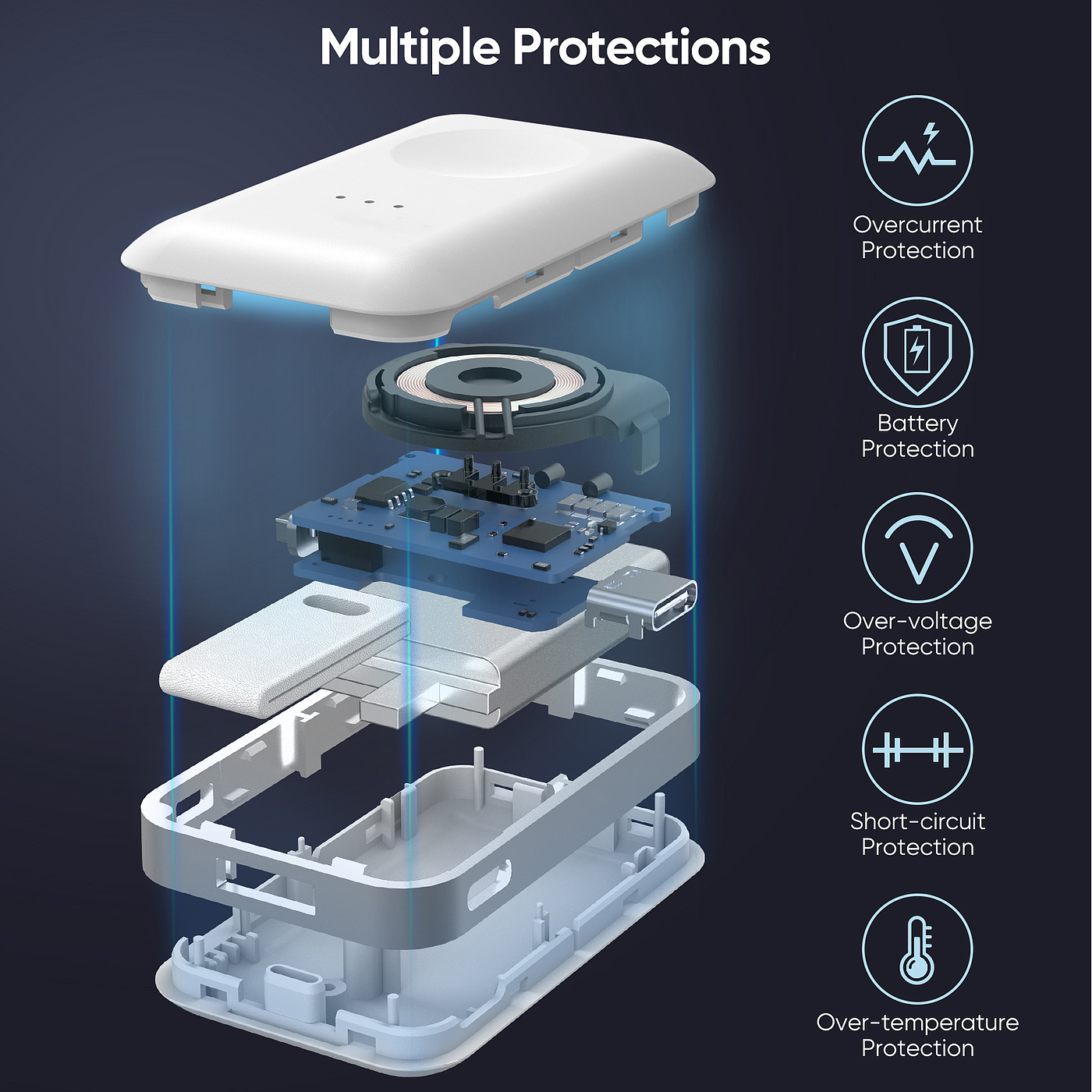 Multiple Protections

Overcurrent Protection

Battery Protection

Over-voltage Protection

Short-circuit Protection

Over-temperature Protection