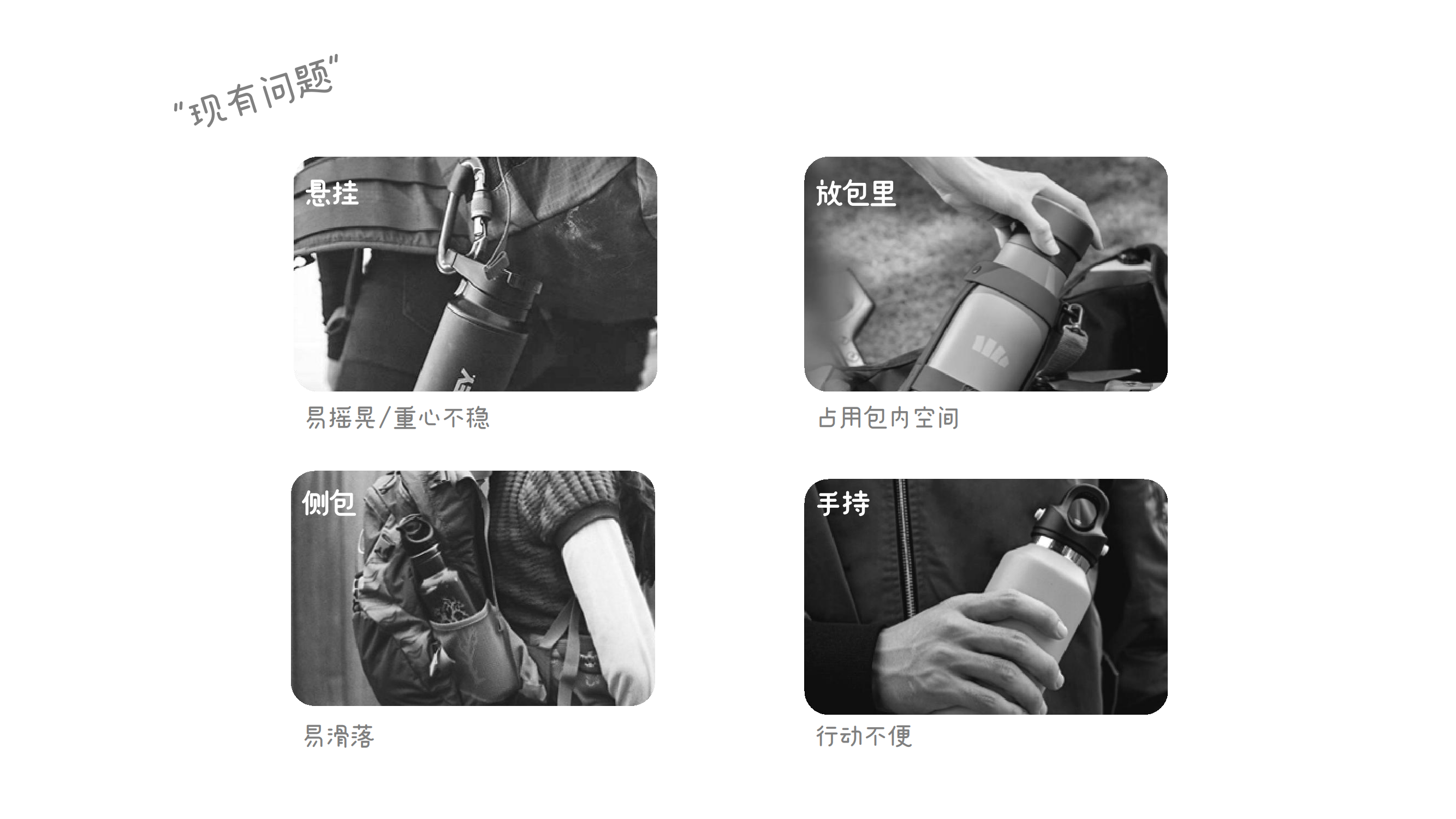 "现有问题"

悬挂

易摇晃/重心不稳

放包里

占用包内空间

侧包

易滑落

手持

行动不便