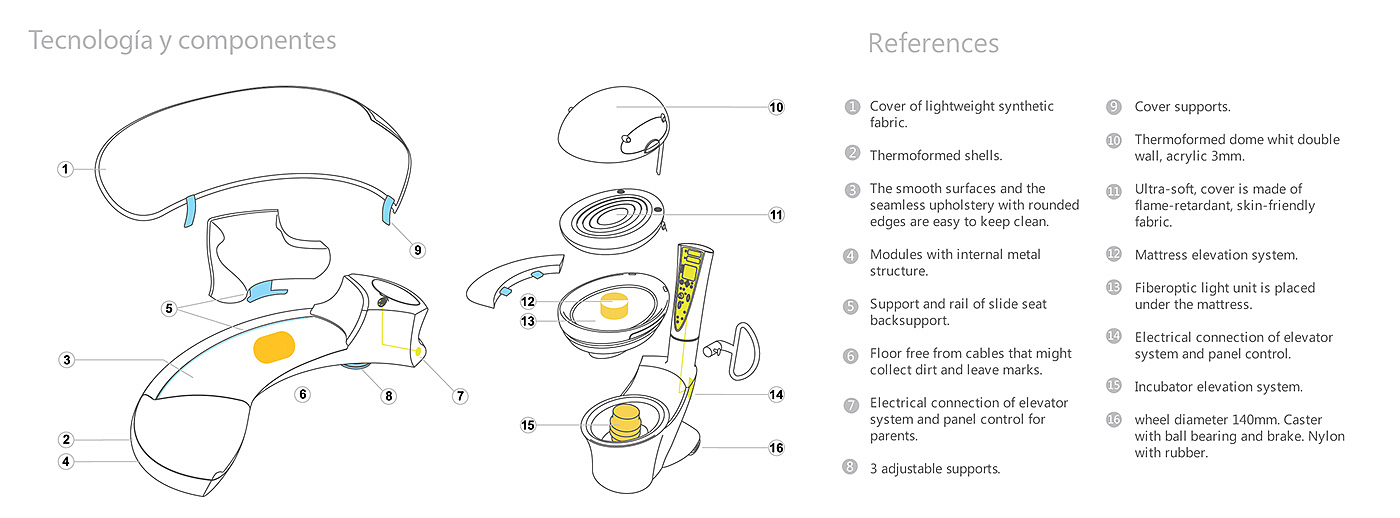 Tecnología y componentes

1
9
5
3
6
8
7
2
4

10
11
12
13
14
15
16

References

1 Cover of lightweight synthetic fabric.

2 Thermoformed shells.

3 The smooth surfaces and the seamless upholstery with rounded edges are easy to keep clean.

4 Modules with internal metal structure.

5 Support and rail of slide seat backsupport.

6 Floor free from cables that might collect dirt and leave marks.

7 Electrical connection of elevator system and panel control for parents.

8 3 adjustable supports.

9 Cover supports.

10 Thermoformed dome whit double wall, acrylic 3mm.

11 Ultra-soft, cover is made of flame-retardant, skin-friendly fabric.

12 Mattress elevation system.

13 Fiberoptic light unit is placed under the mattress.

14 Electrical connection of elevator system and panel control.

15 Incubator elevation system.

16 wheel diameter 140mm. Caster with ball bearing and brake. Nylon with rubber.