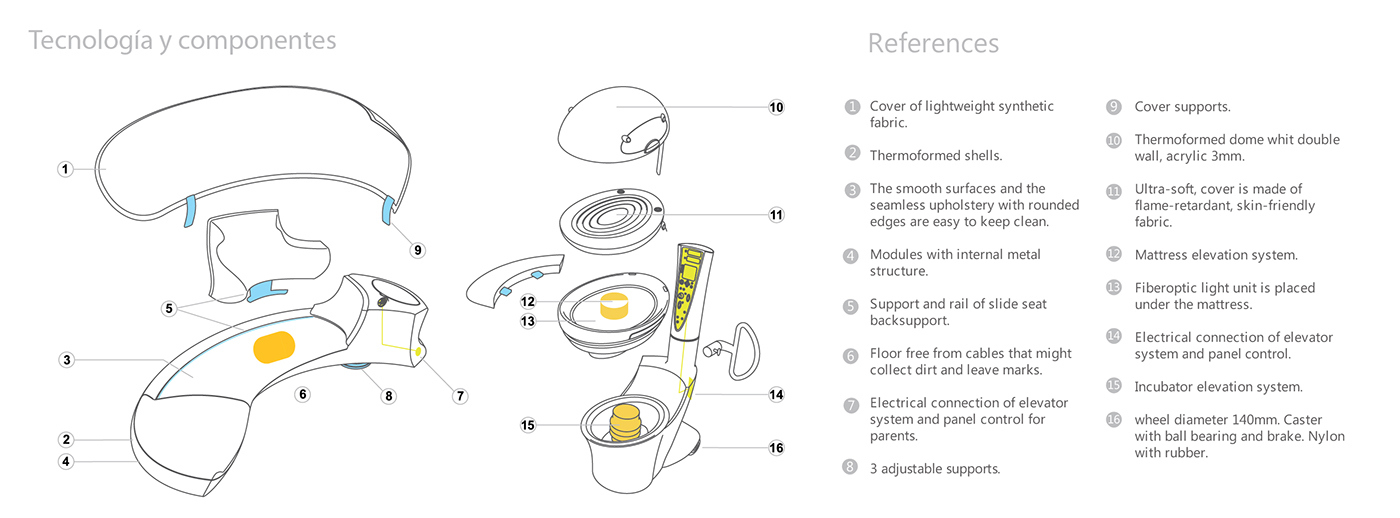 Tecnología y componentes

1
9
5
3
6
8
7
2
4

10
11
12
13
14
15
16

References

1 Cover of lightweight synthetic fabric.

2 Thermoformed shells.

3 The smooth surfaces and the seamless upholstery with rounded edges are easy to keep clean.

4 Modules with internal metal structure.

5 Support and rail of slide seat backsupport.

6 Floor free from cables that might collect dirt and leave marks.

7 Electrical connection of elevator system and panel control for parents.

8 3 adjustable supports.

9 Cover supports.

10 Thermoformed dome whit double wall, acrylic 3mm.

11 Ultra-soft, cover is made of flame-retardant, skin-friendly fabric.

12 Mattress elevation system.

13 Fiberoptic light unit is placed under the mattress.

14 Electrical connection of elevator system and panel control.

15 Incubator elevation system.

16 wheel diameter 140mm. Caster with ball bearing and brake. Nylon with rubber.