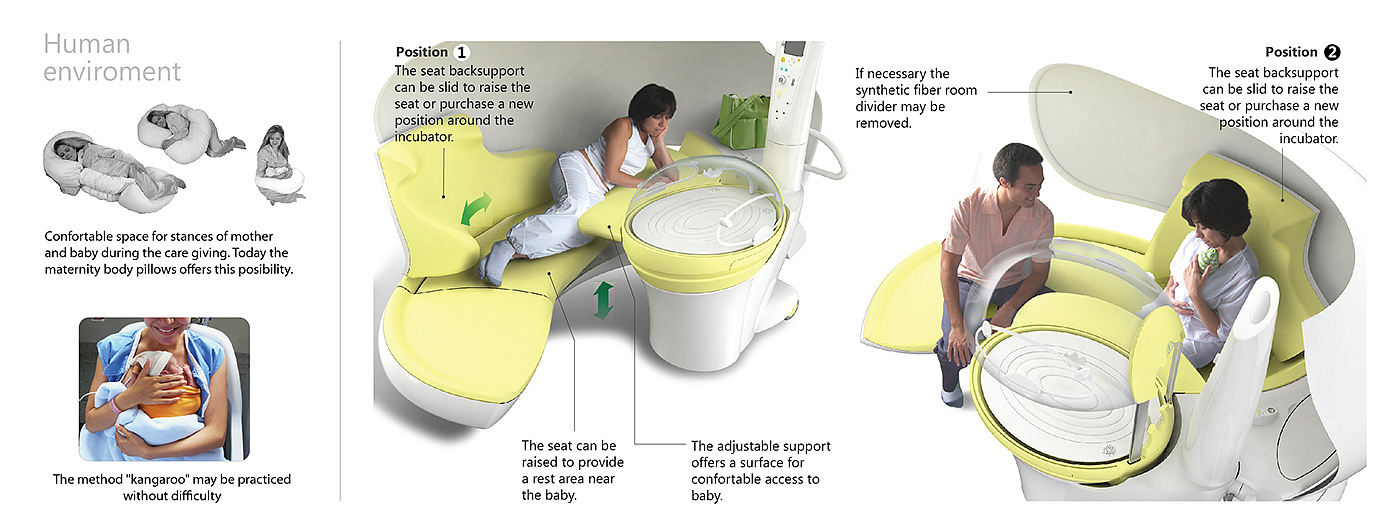 Human enviroment

Confortable space for stances of mother and baby during the care giving. Today the maternity body pillows offers this posibility.

The method "kangaroo" may be practiced without difficulty

Position 1
The seat backsupport can be slid to raise the seat or purchase a new position around the incubator.

The seat can be raised to provide a rest area near the baby.

The adjustable support offers a surface for confortable access to baby.

If necessary the synthetic fiber room divider may be removed.

Position 2
The seat backsupport can be slid to raise the seat or purchase a new position around the incubator.