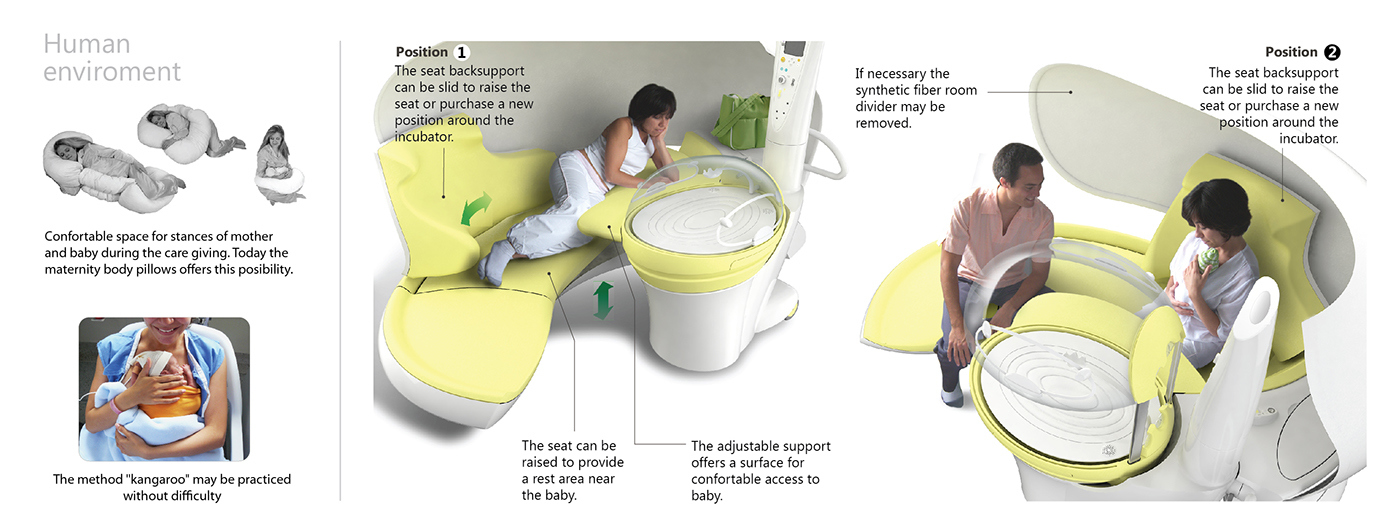 Human enviroment

Confortable space for stances of mother and baby during the care giving. Today the maternity body pillows offers this posibility.

The method "kangaroo" may be practiced without difficulty

Position 1
The seat backsupport can be slid to raise the seat or purchase a new position around the incubator.

The seat can be raised to provide a rest area near the baby.

The adjustable support offers a surface for confortable access to baby.

If necessary the synthetic fiber room divider may be removed.

Position 2
The seat backsupport can be slid to raise the seat or purchase a new position around the incubator.