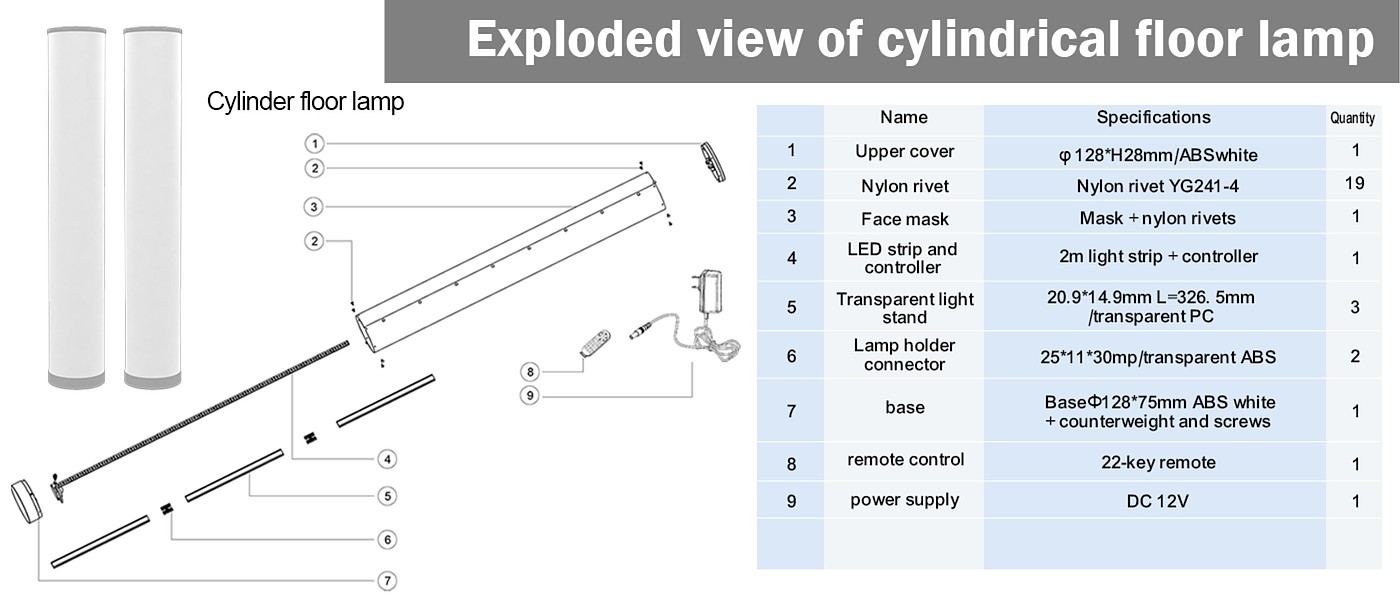 Exploded view of cylindrical floor lamp

Cylinder floor lamp

1
2
3
2
8
9
4
5
6
7

| | Name | Specifications | Quantity |
|---|---|---|---|
| 1 | Upper cover | φ128*H28mm/ABSwhite | 1 |
| 2 | Nylon rivet | Nylon rivet YG241-4 | 19 |
| 3 | Face mask | Mask + nylon rivets | 1 |
| 4 | LED strip and controller | 2m light strip + controller | 1 |
| 5 | Transparent light stand | 20.9*14.9mm L=326. 5mm /transparent PC | 3 |
| 6 | Lamp holder connector | 25*11*30mp/transparent ABS | 2 |
| 7 | base | BaseΦ128*75mm ABS white + counterweight and screws | 1 |
| 8 | remote control | 22-key remote | 1 |
| 9 | power supply | DC 12V | 1 |
| | | | |