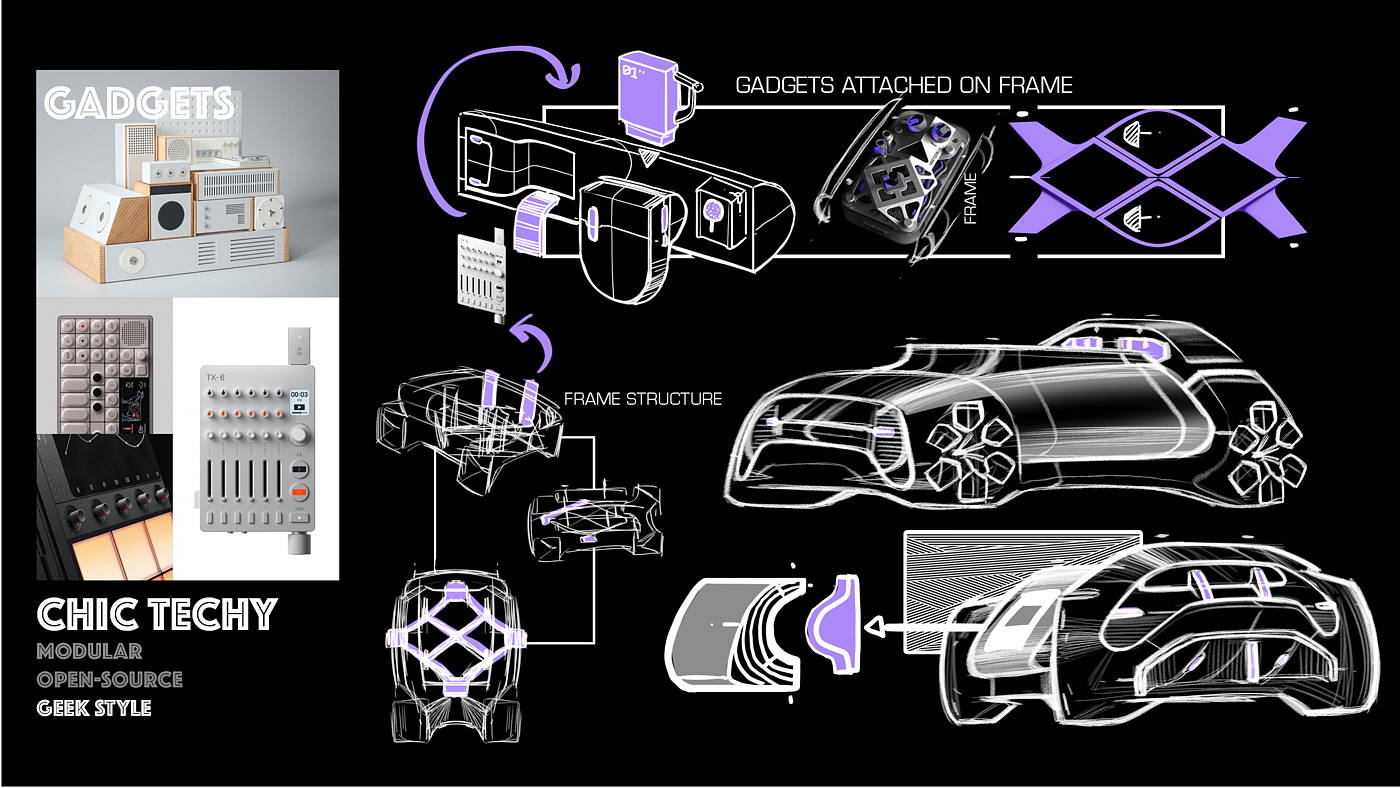 GADGETS

TX-6

00:03

CHIC TECHY
MODULAR
OPEN-SOURCE
GEEK STYLE

GADGETS ATTACHED ON FRAME

FRAME

FRAME STRUCTURE