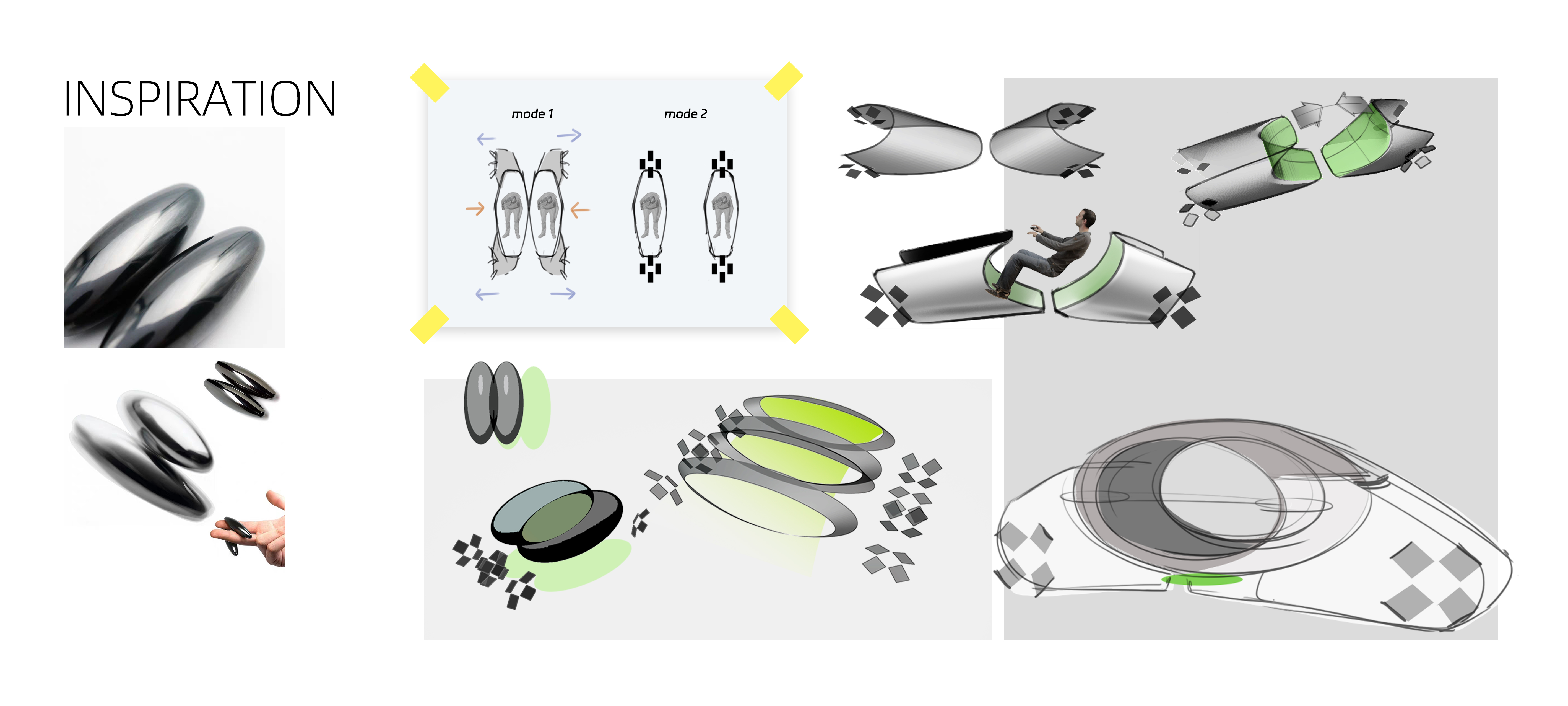 INSPIRATION

mode 1

mode 2