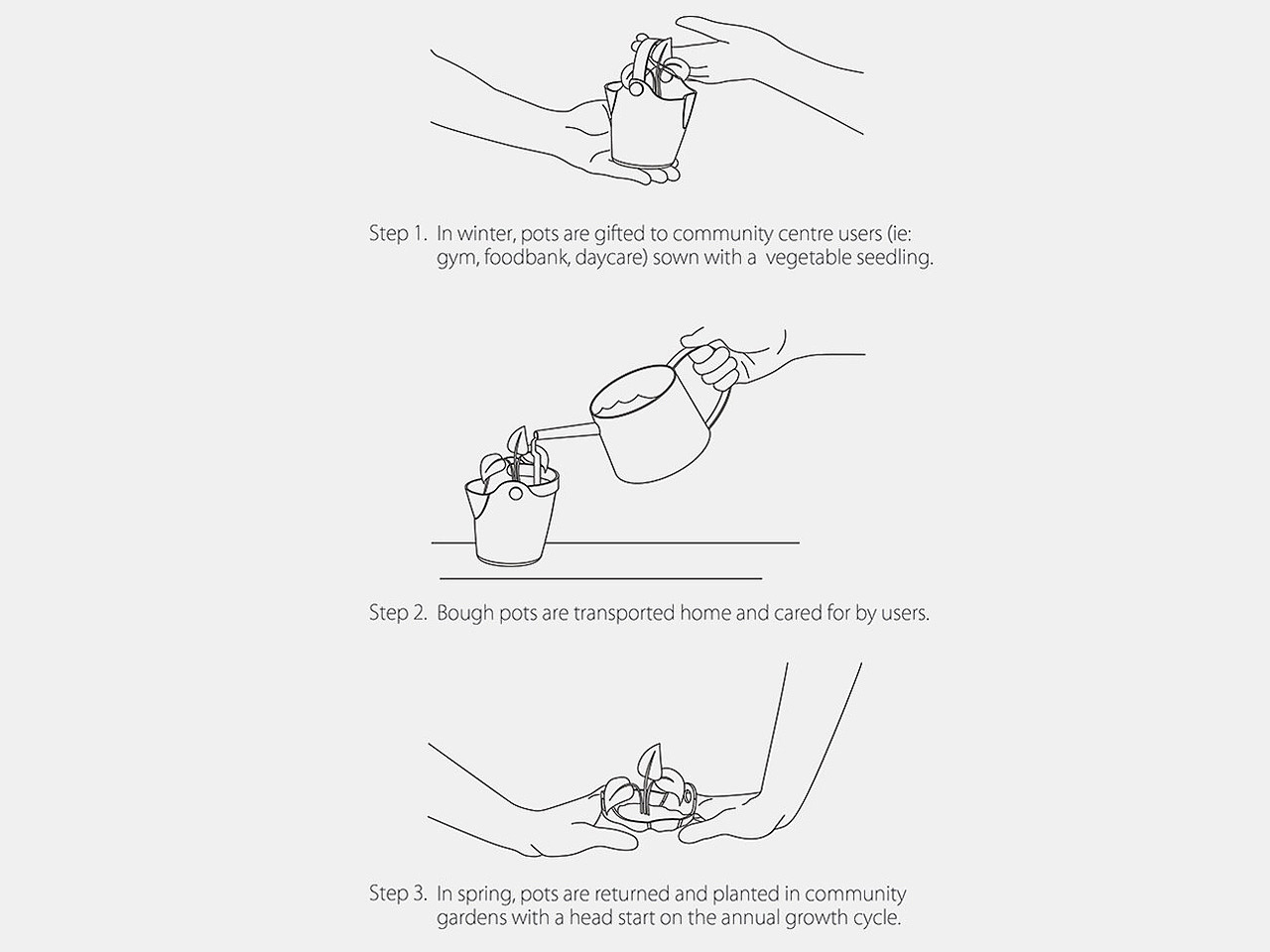 Step 1. In winter, pots are gifted to community centre users (ie: gym, foodbank, daycare) sown with a vegetable seedling.

Step 2. Bough pots are transported home and cared for by users.

Step 3. In spring, pots are returned and planted in community gardens with a head start on the annual growth cycle.