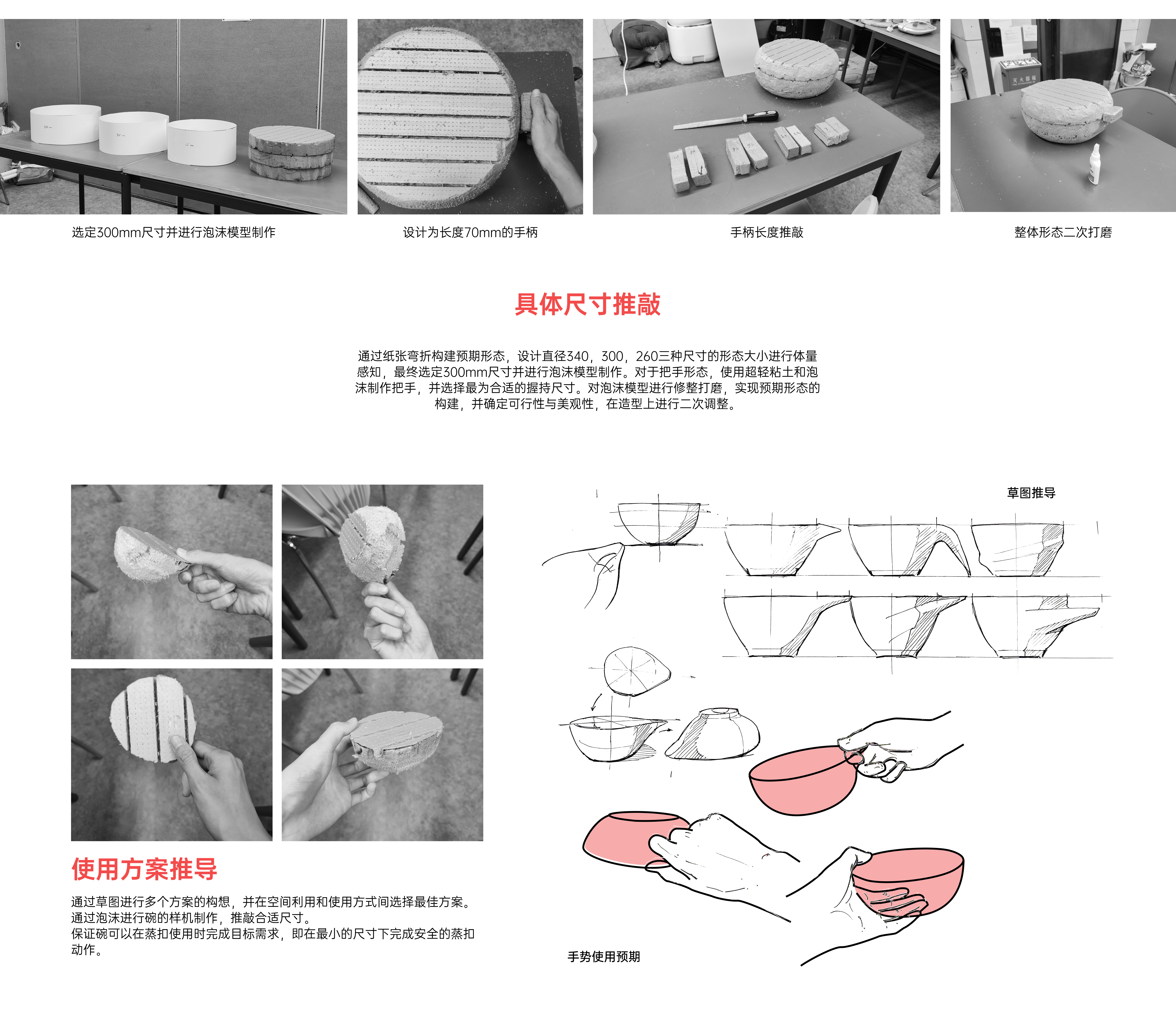 选定300mm尺寸并进行泡沫模型制作

设计为长度70mm的手柄

手柄长度推敲

整体形态二次打磨

具体尺寸推敲

通过纸张弯折构建预期形态，设计直径340，300，260三种尺寸的形态大小进行体量感知，最终选定300mm尺寸并进行泡沫模型制作。对于把手形态，使用超轻粘土和泡沫制作把手，并选择最为合适的握持尺寸。对泡沫模型进行修整打磨，实现预期形态的构建，并确定可行性与美观性，在造型上进行二次调整。

草图推导

使用方案推导

通过草图进行多个方案的构想，并在空间利用和使用方式间选择最佳方案。
通过泡沫进行碗的样机制作，推敲合适尺寸。
保证碗可以在蒸扣使用时完成目标需求，即在最小的尺寸下完成安全的蒸扣动作。

手势使用预期