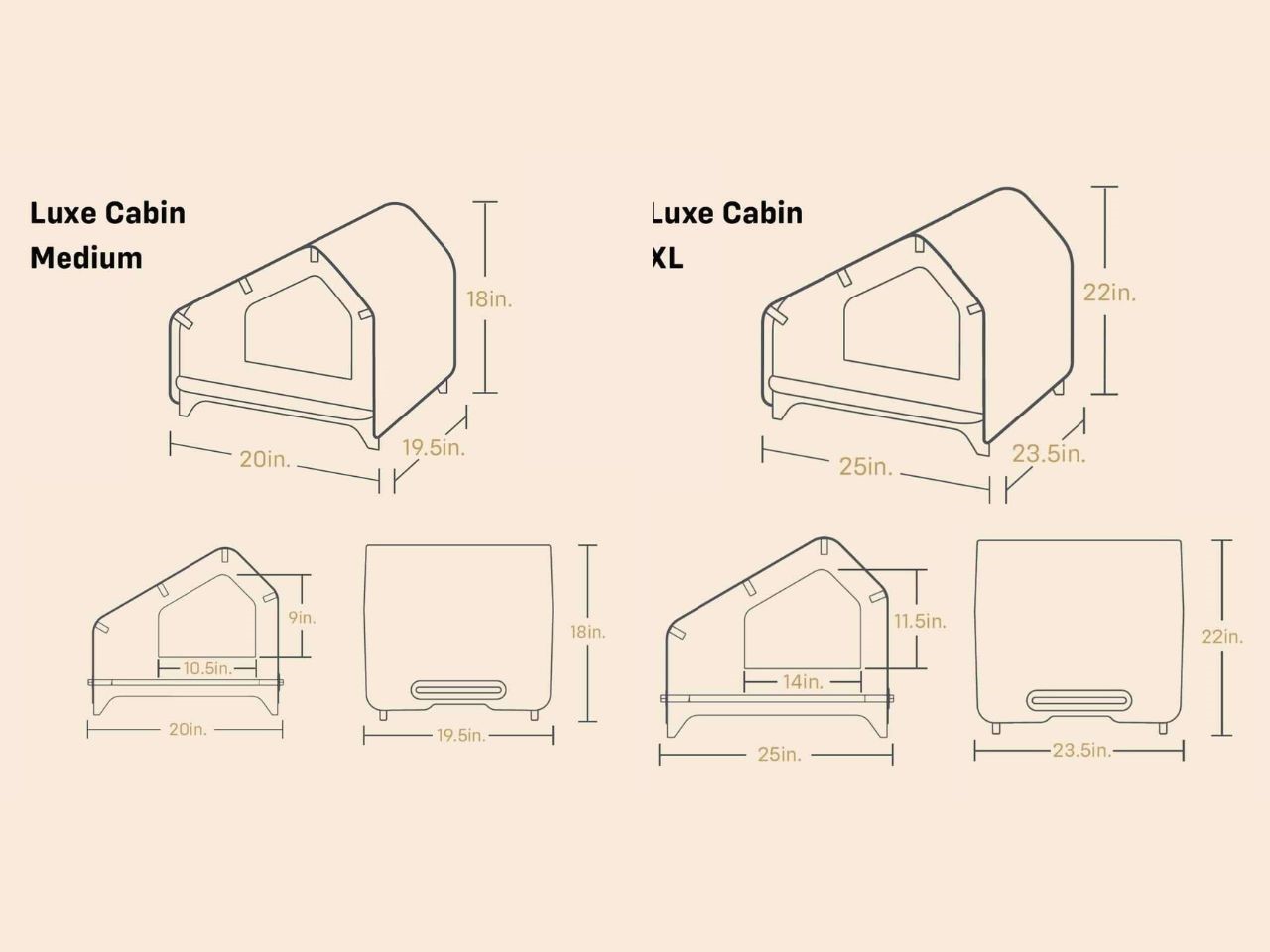 Luxe Cabin
Medium

18in.

20in.

19.5in.

9in.

10.5in.

20in.

18in.

19.5in.

Luxe Cabin
XL

22in.

25in.

23.5in.

11.5in.

14in.

25in.

22in.

23.5in.