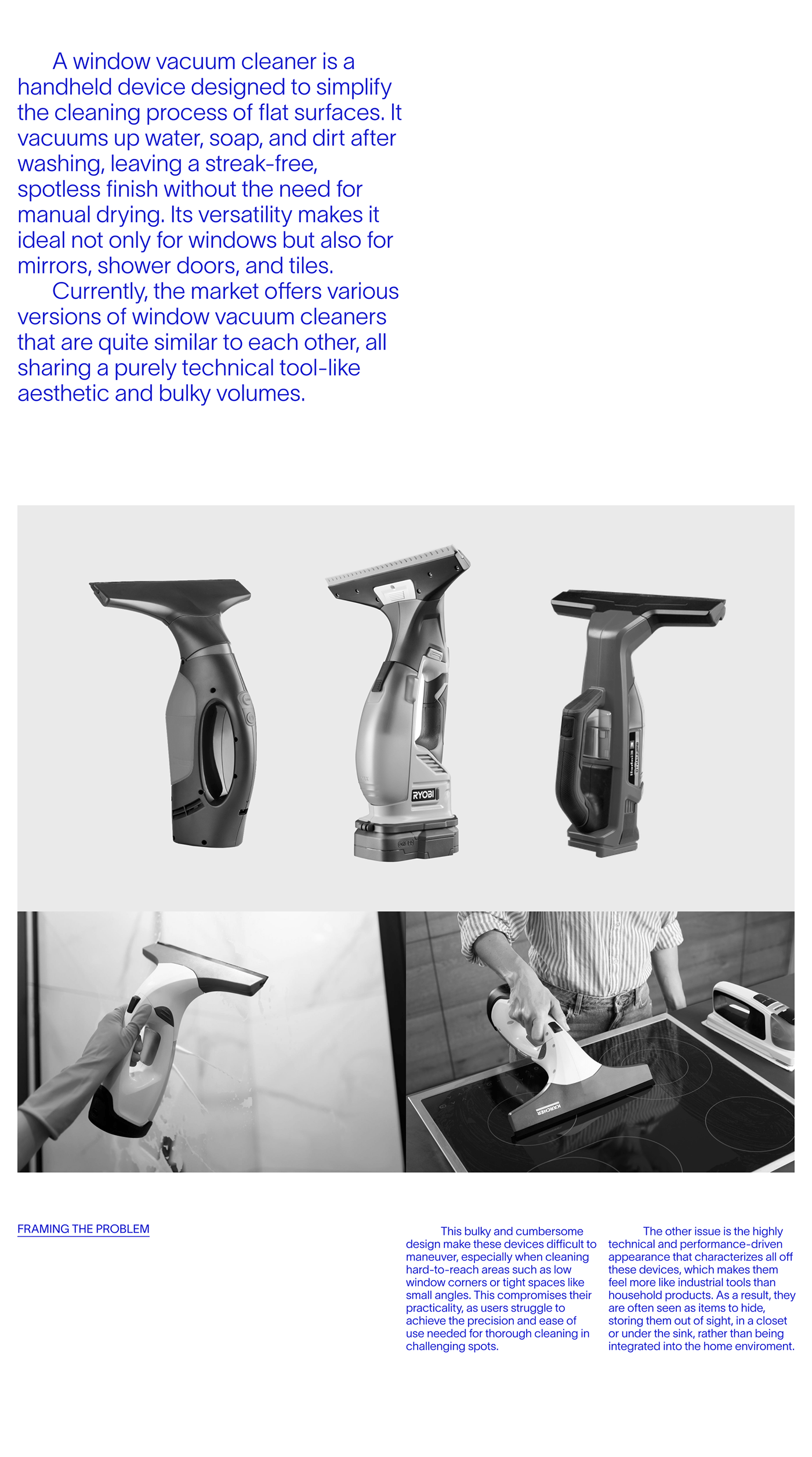 A window vacuum cleaner is a handheld device designed to simplify the cleaning process of flat surfaces. It vacuums up water, soap, and dirt after washing, leaving a streak-free, spotless finish without the need for manual drying. Its versatility makes it ideal not only for windows but also for mirrors, shower doors, and tiles.

Currently, the market offers various versions of window vacuum cleaners that are quite similar to each other, all sharing a purely technical tool-like aesthetic and bulky volumes.

RYOBI

KÄRCHER

FRAMING THE PROBLEM

This bulky and cumbersome design make these devices difficult to maneuver, especially when cleaning hard-to-reach areas such as low window corners or tight spaces like small angles. This compromises their practicality, as users struggle to achieve the precision and ease of use needed for thorough cleaning in challenging spots.

The other issue is the highly technical and performance-driven appearance that characterizes all off these devices, which makes them feel more like industrial tools than household products. As a result, they are often seen as items to hide, storing them out of sight, in a closet or under the sink, rather than being integrated into the home enviroment.