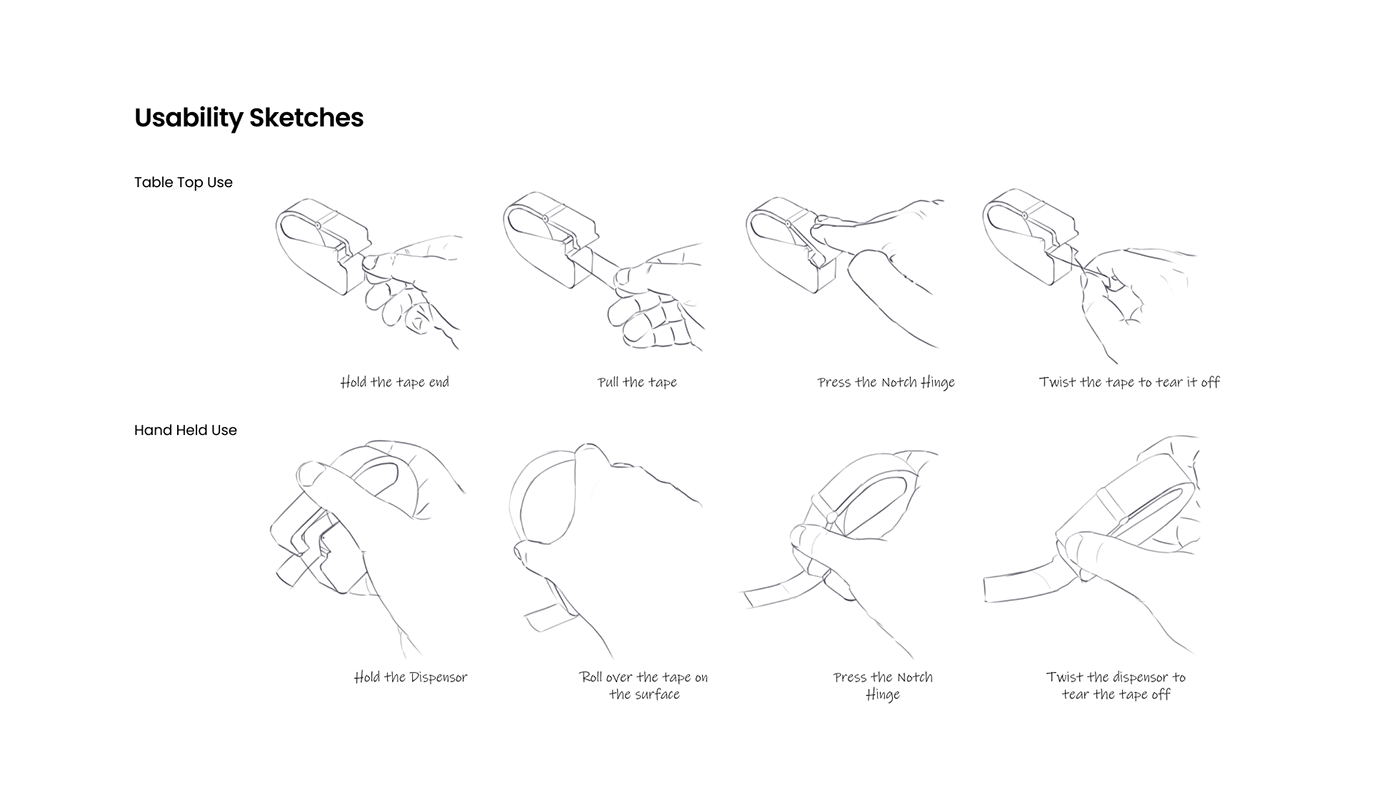 Usability Sketches

Table Top Use

Hold the tape end

Pull the tape

Press the Notch Hinge

Twist the tape to tear it off

Hand Held Use

Hold the Dispensor

Roll over the tape on the surface

Press the Notch Hinge

Twist the dispensor to tear the tape off