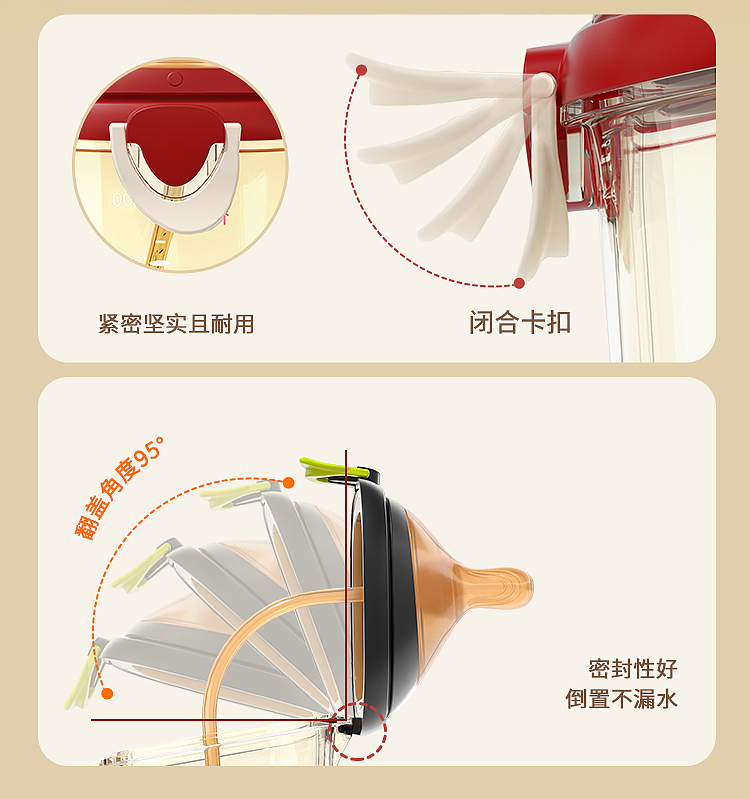 紧密坚实且耐用

闭合卡扣

翻盖角度95°

密封性好
倒置不漏水