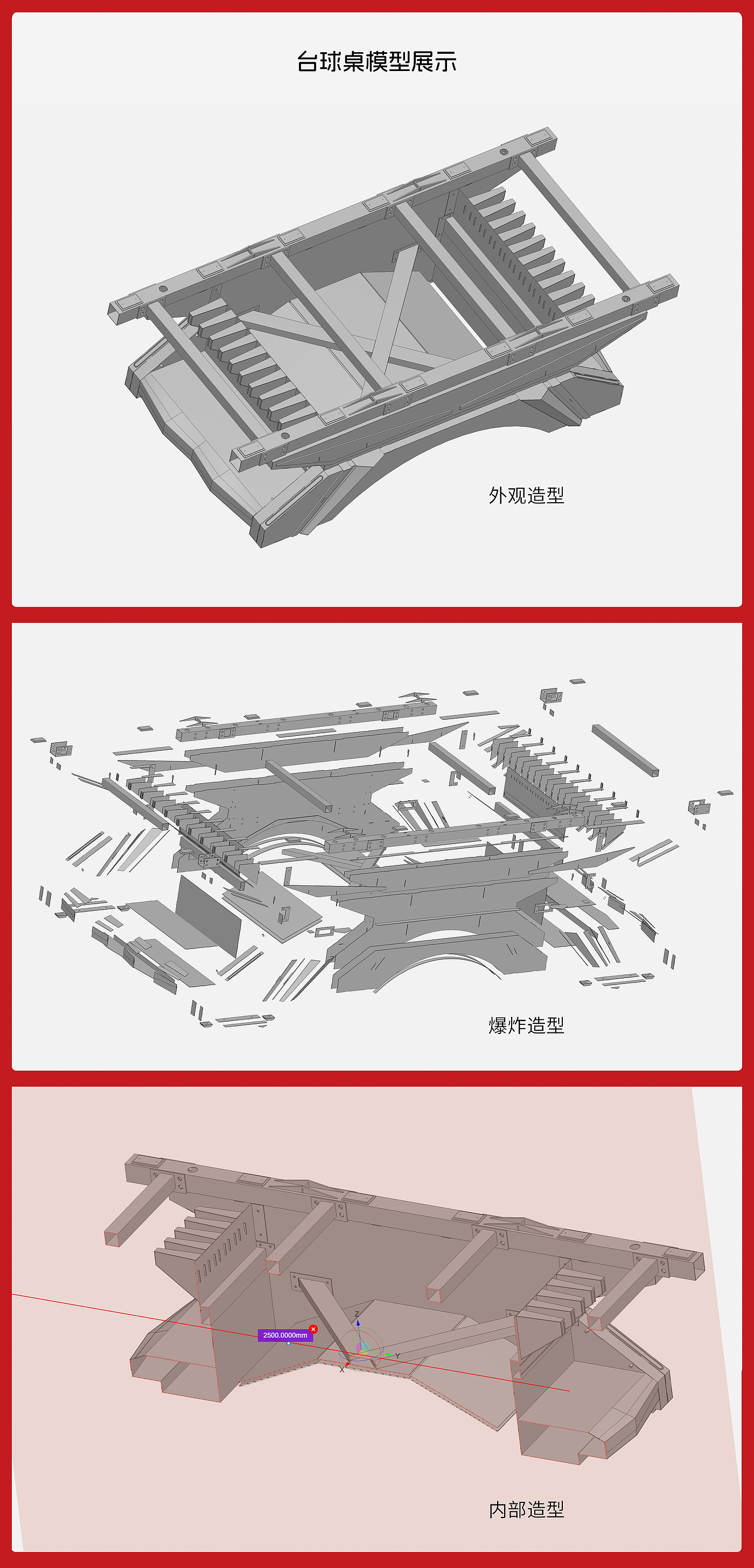 台球桌模型展示

外观造型

爆炸造型

2500.0000mm

Z

Y

X

内部造型