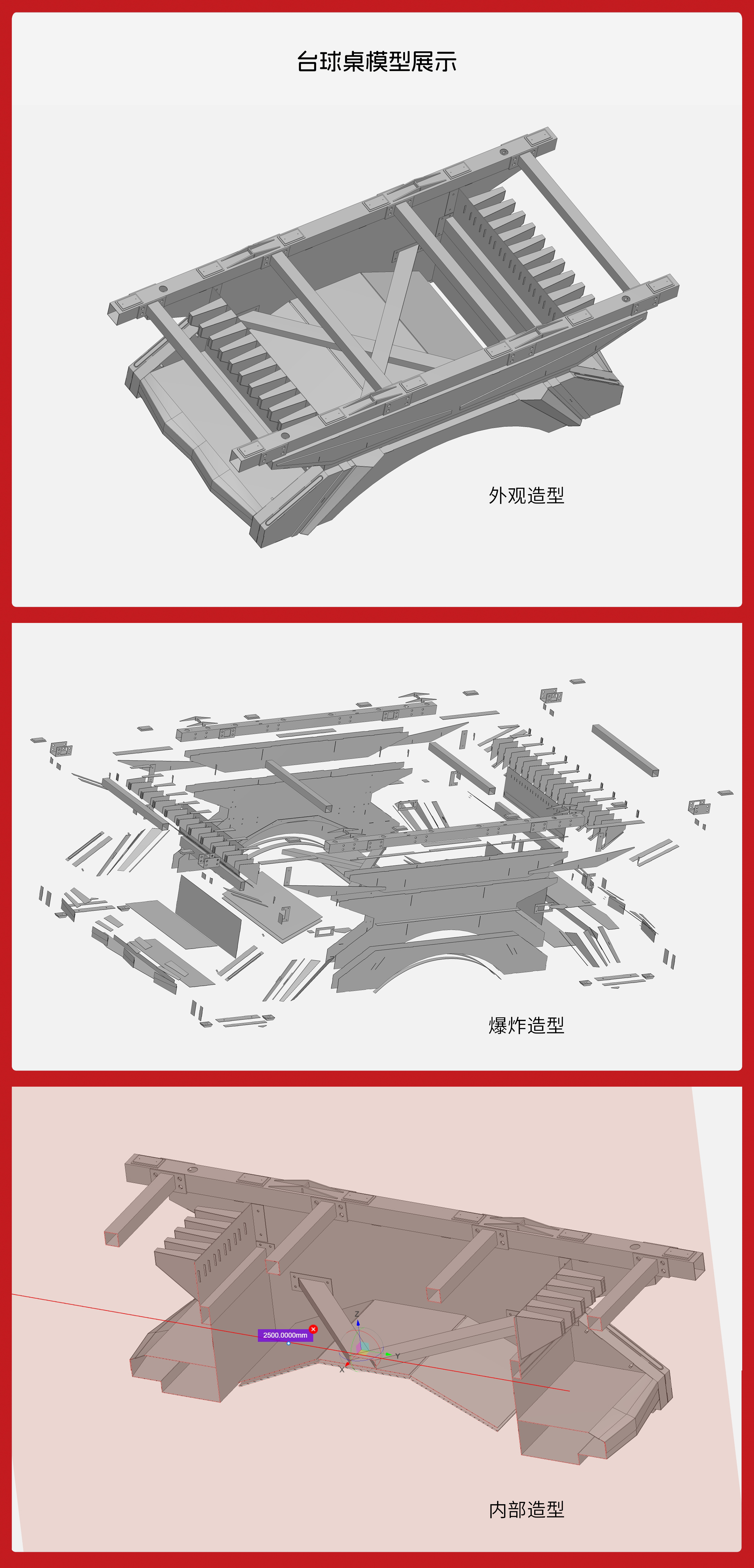 台球桌模型展示

外观造型

爆炸造型

2500.0000mm

Z

Y

X

内部造型