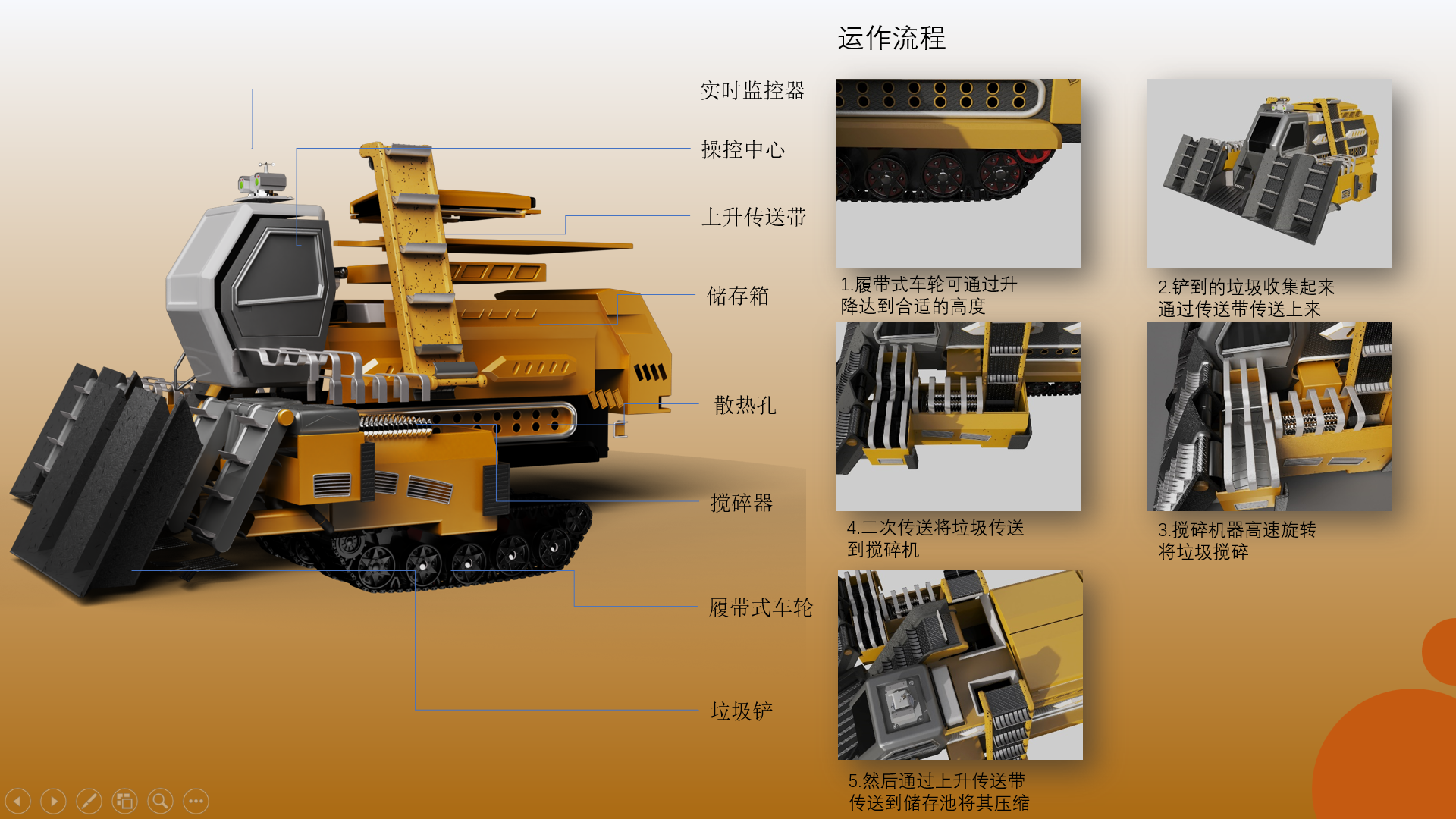 运作流程

实时监控器

操控中心

上升传送带

储存箱

散热孔

搅碎器

履带式车轮

垃圾铲

1.履带式车轮可通过升降达到合适的高度

2.铲到的垃圾收集起来通过传送带传送上来

4.二次传送将垃圾传送到搅碎机

3.搅碎机器高速旋转将垃圾搅碎

5.然后通过上升传送带传送到储存池将其压缩