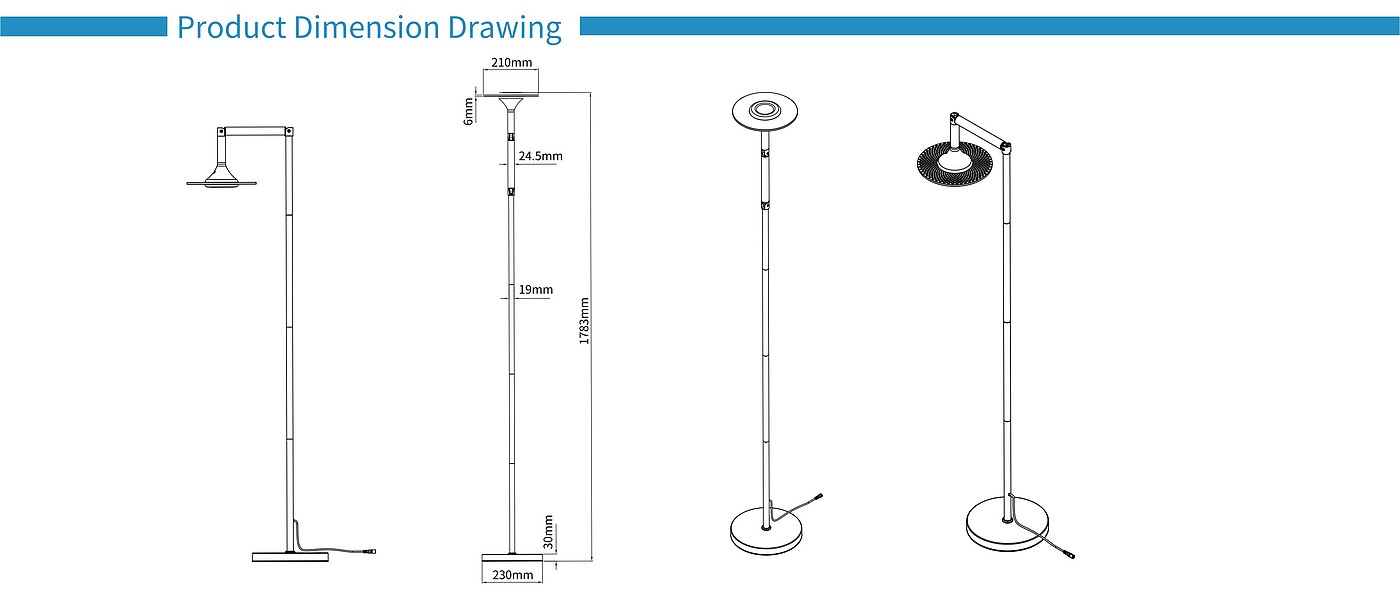 Product Dimension Drawing

210mm
6mm
24.5mm
19mm
1783mm
30mm
230mm