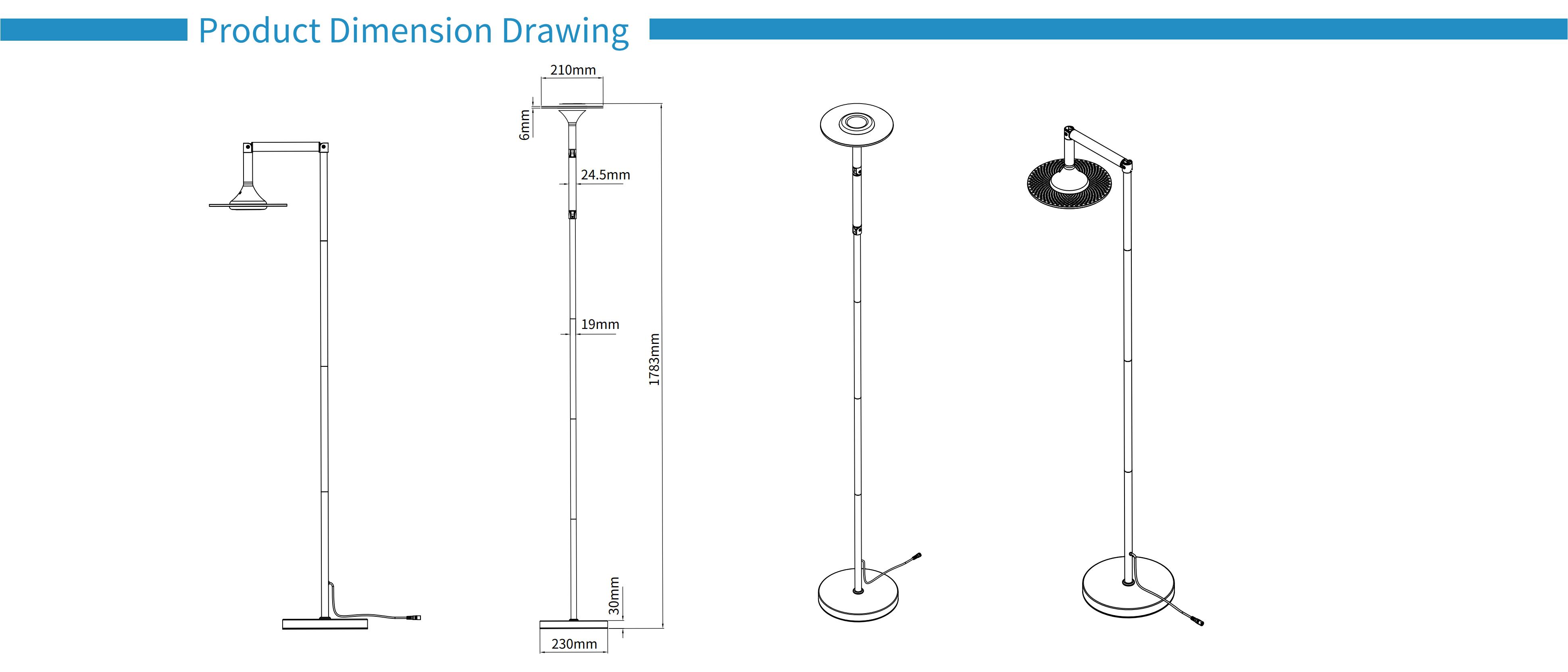 Product Dimension Drawing

210mm

6mm

24.5mm

19mm

1783mm

30mm

230mm