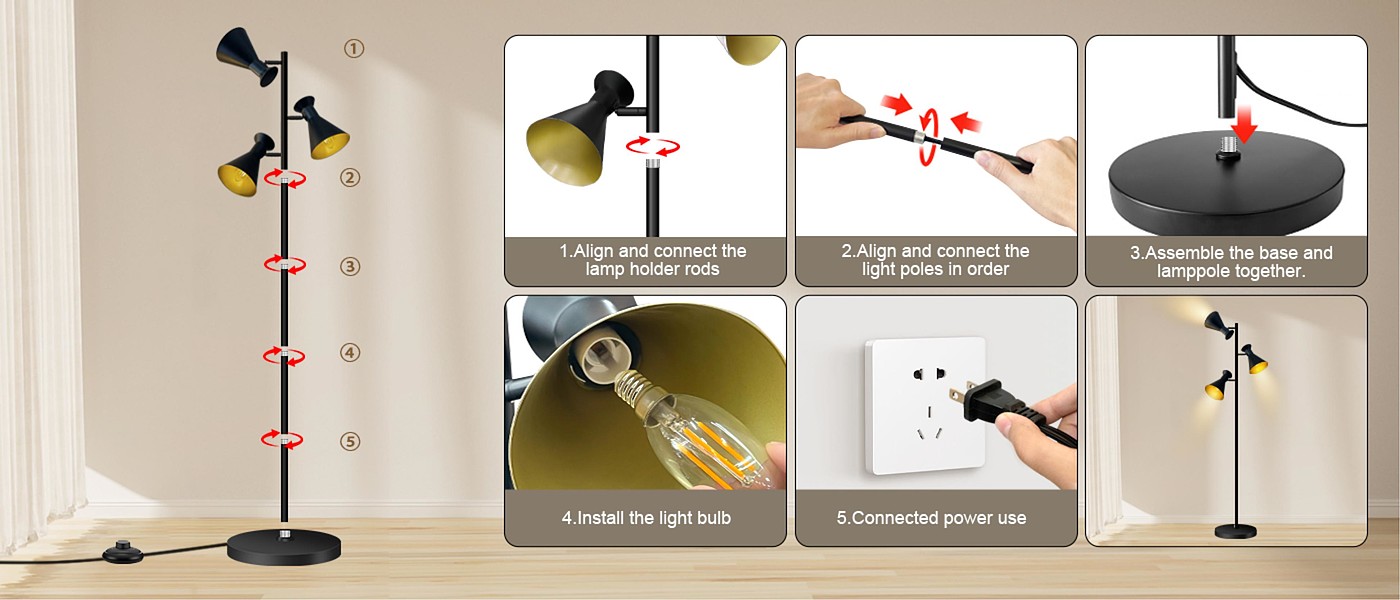 ①
②
③
④
⑤

1.Align and connect the lamp holder rods

2.Align and connect the light poles in order

3.Assemble the base and lamppole together.

4.Install the light bulb

5.Connected power use